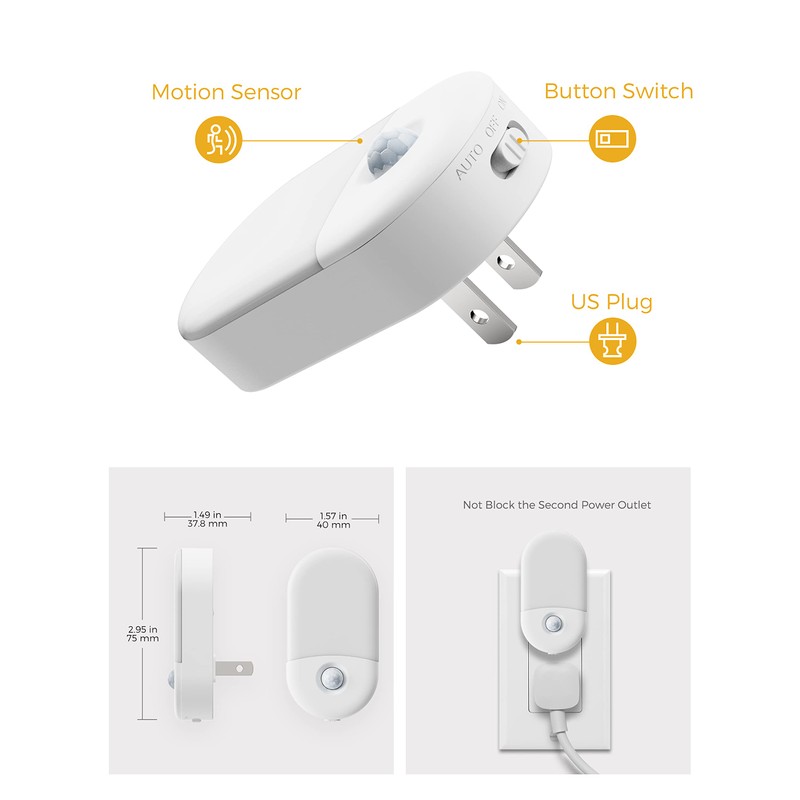 Motion Sensor

Button Switch

AUTO OFF ON

US Plug

1.49 in
37.8 mm

1.57 in
40 mm

2.95 in
75 mm

Not Block the Second Power Outlet