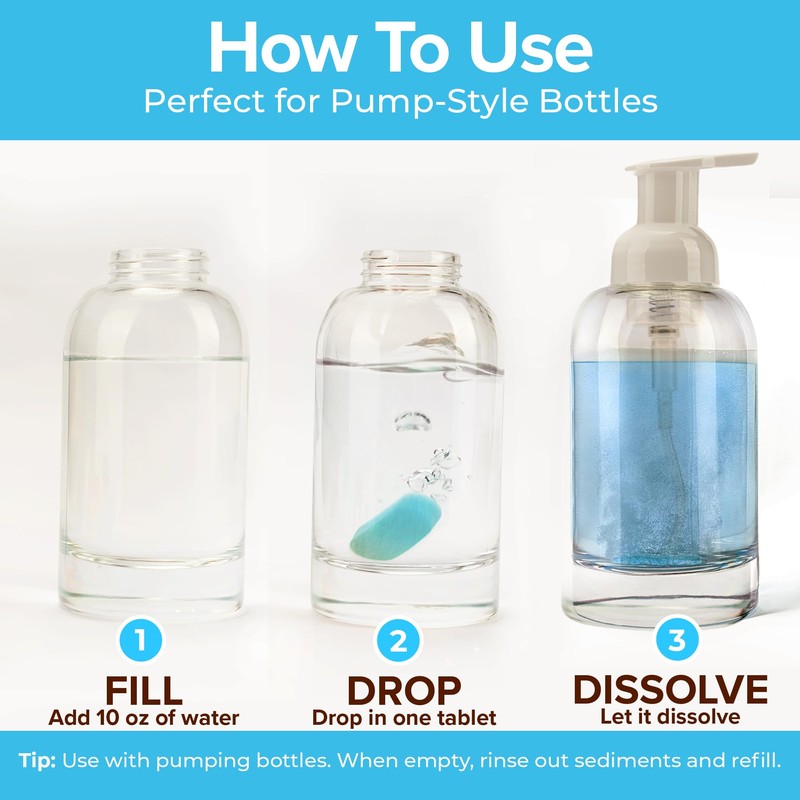 How To Use
Perfect for Pump-Style Bottles

1
FILL
Add 10 oz of water

2
DROP
Drop in one tablet

3
DISSOLVE
Let it dissolve

Tip: Use with pumping bottles. When empty, rinse out sediments and refill.