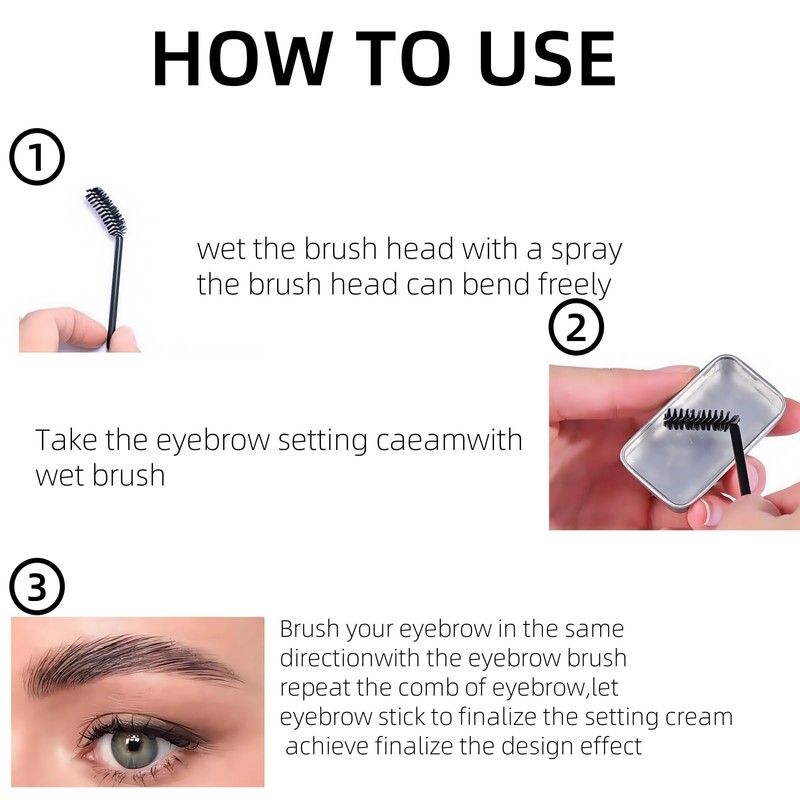 HOW TO USE

1

wet the brush head with a spray
the brush head can bend freely

2

Take the eyebrow setting caeamwith wet brush

3

Brush your eyebrow in the same directionwith the eyebrow brush
repeat the comb of eyebrow,let eyebrow stick to finalize the setting cream
achieve finalize the design effect