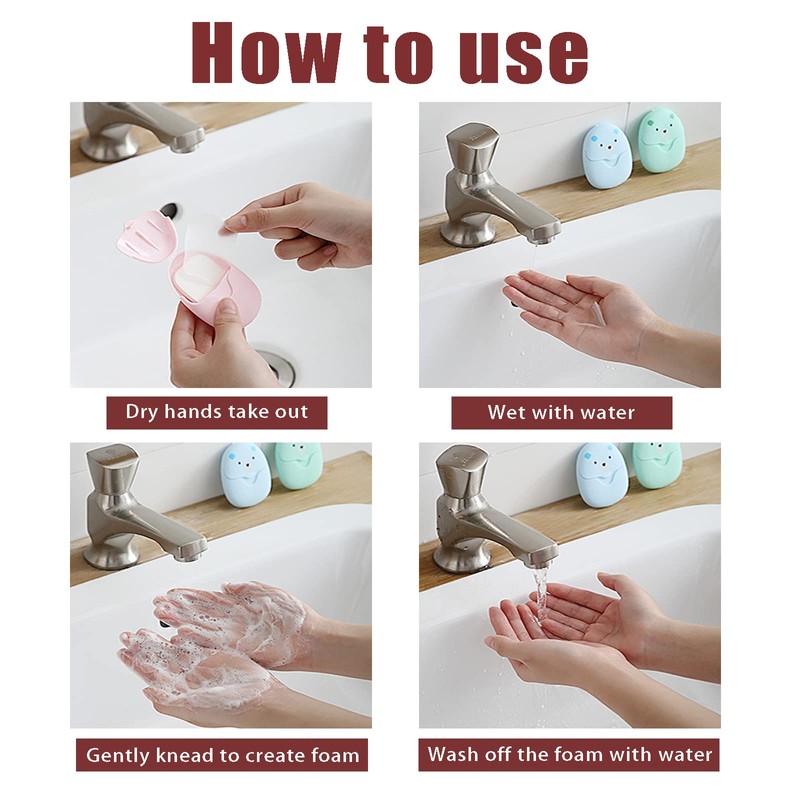 How to use

Dry hands take out

Wet with water

Gently knead to create foam

Wash off the foam with water