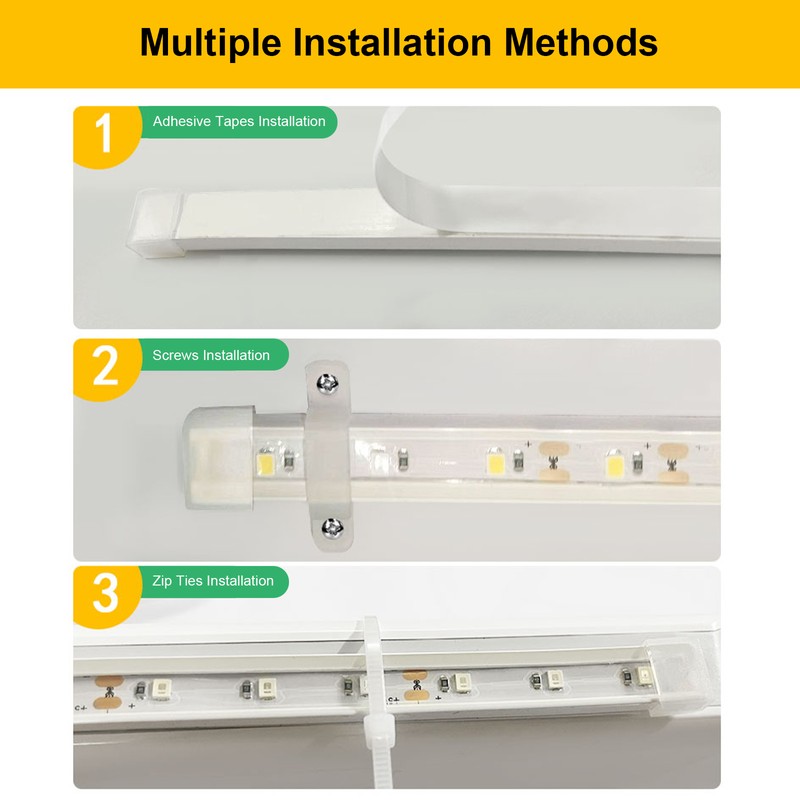 Multiple Installation Methods

1
Adhesive Tapes Installation

2
Screws Installation

3
Zip Ties Installation