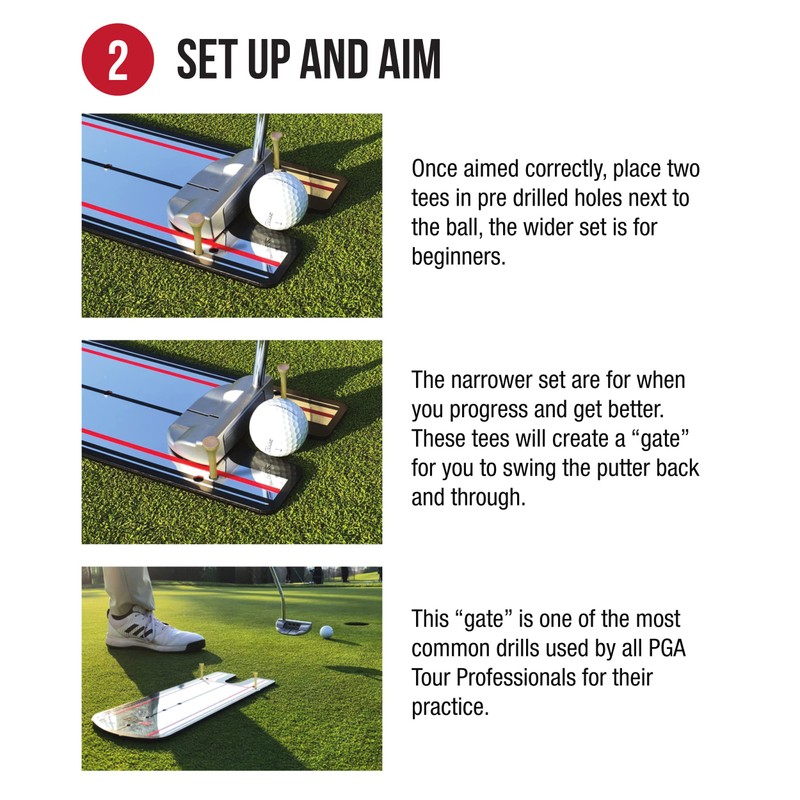 2 SET UP AND AIM

Once aimed correctly, place two tees in pre drilled holes next to the ball, the wider set is for beginners.

The narrower set are for when you progress and get better. These tees will create a “gate” for you to swing the putter back and through.

This “gate” is one of the most common drills used by all PGA Tour Professionals for their practice.