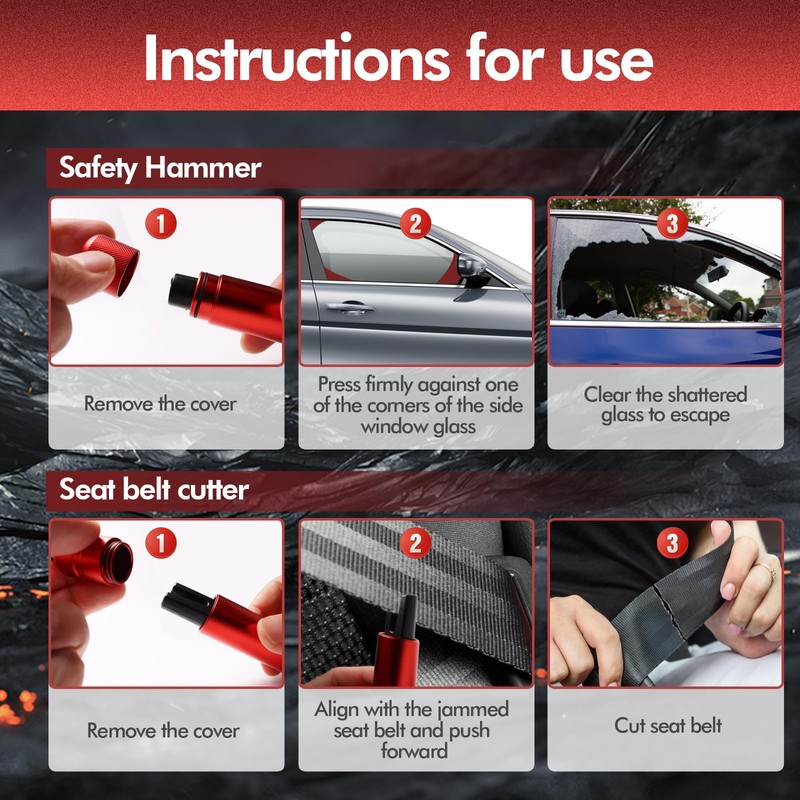 Instructions for use

Safety Hammer

1

Remove the cover

2

Press firmly against one of the corners of the side window glass

3

Clear the shattered glass to escape

Seat belt cutter

1

Remove the cover

2

Align with the jammed seat belt and push forward

3

Cut seat belt