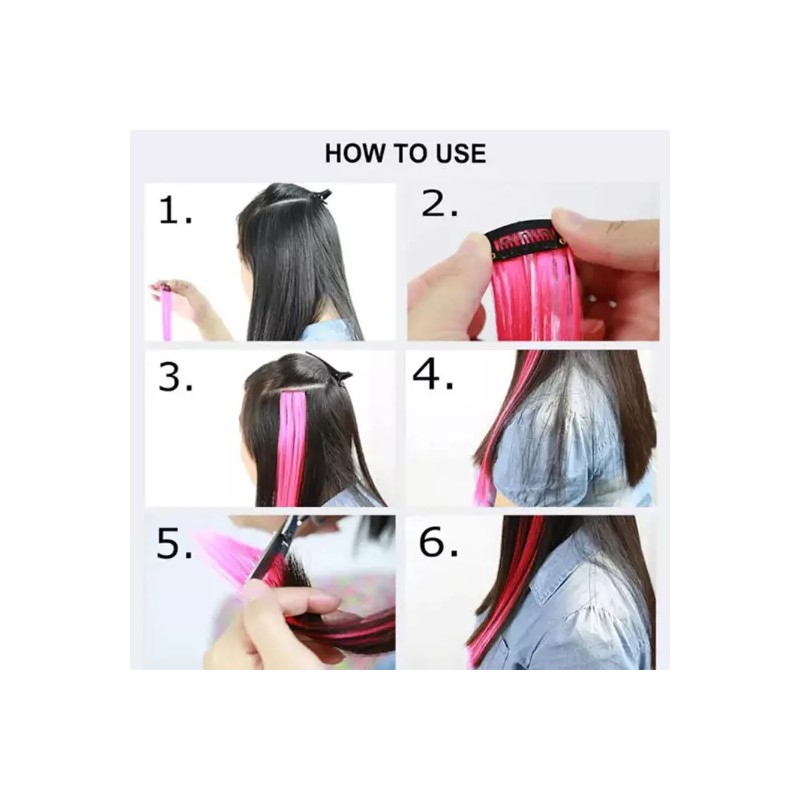 HOW TO USE

1.

2.

3.

4.

5.

6.