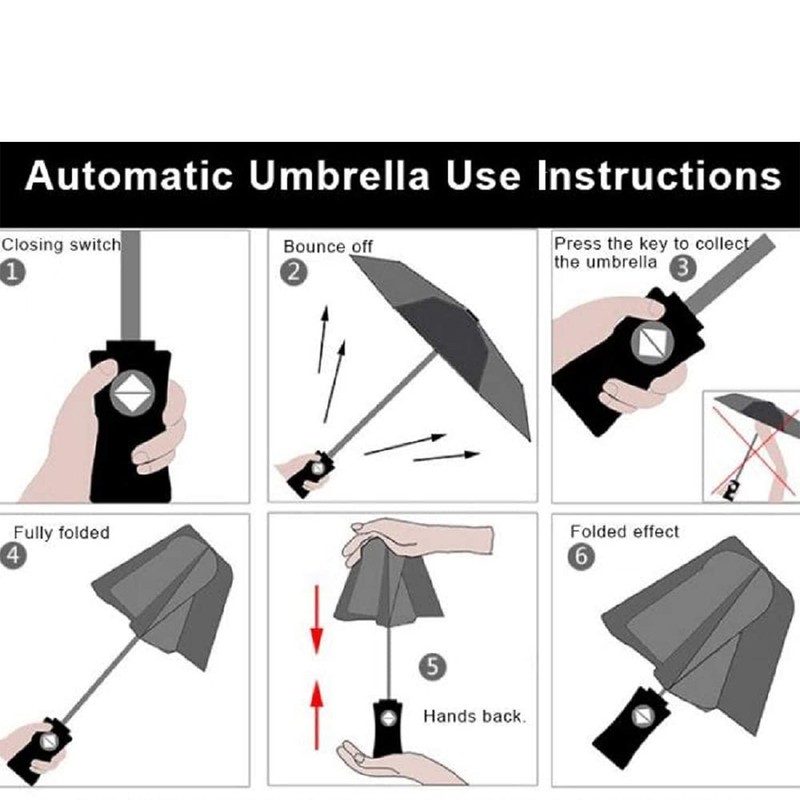 Automatic Umbrella Use Instructions

Closing switch
1

Bounce off
2

Press the key to collect the umbrella
3

Fully folded
4

5
Hands back.

Folded effect
6