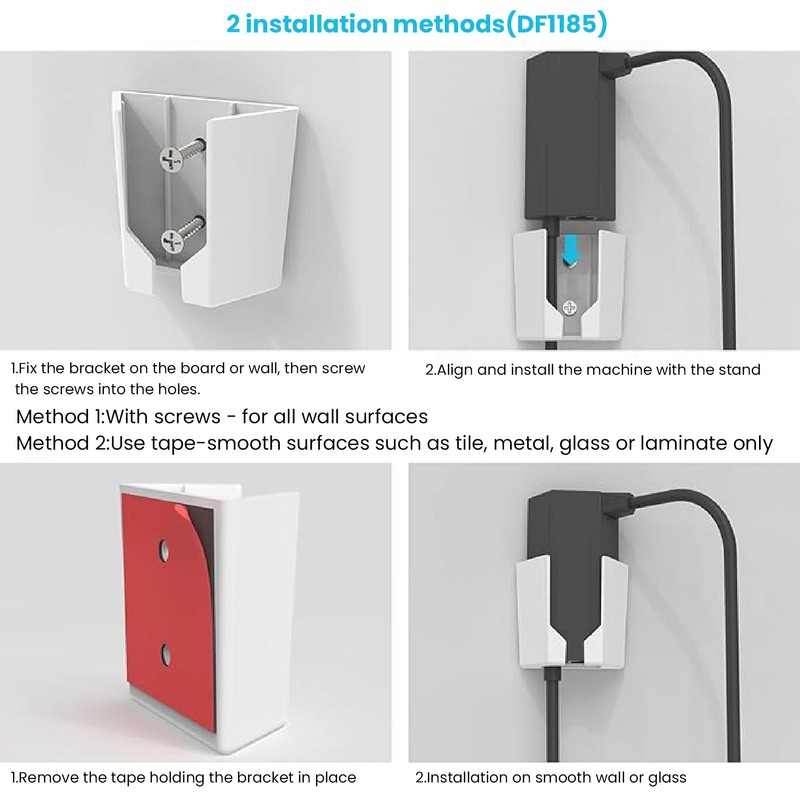 2 installation methods(DF1185)

1.Fix the bracket on the board or wall, then screw the screws into the holes.

2.Align and install the machine with the stand

Method 1:With screws - for all wall surfaces
Method 2:Use tape-smooth surfaces such as tile, metal, glass or laminate only

1.Remove the tape holding the bracket in place

2.Installation on smooth wall or glass