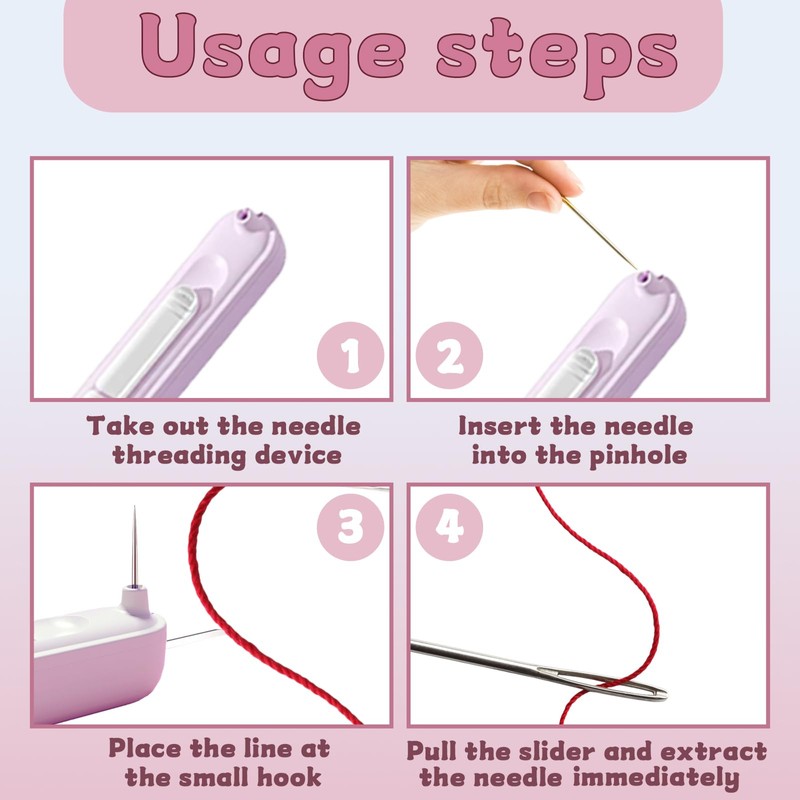 Usage steps

1

Take out the needle threading device

2

Insert the needle into the pinhole

3

Place the line at the small hook

4

Pull the slider and extract the needle immediately