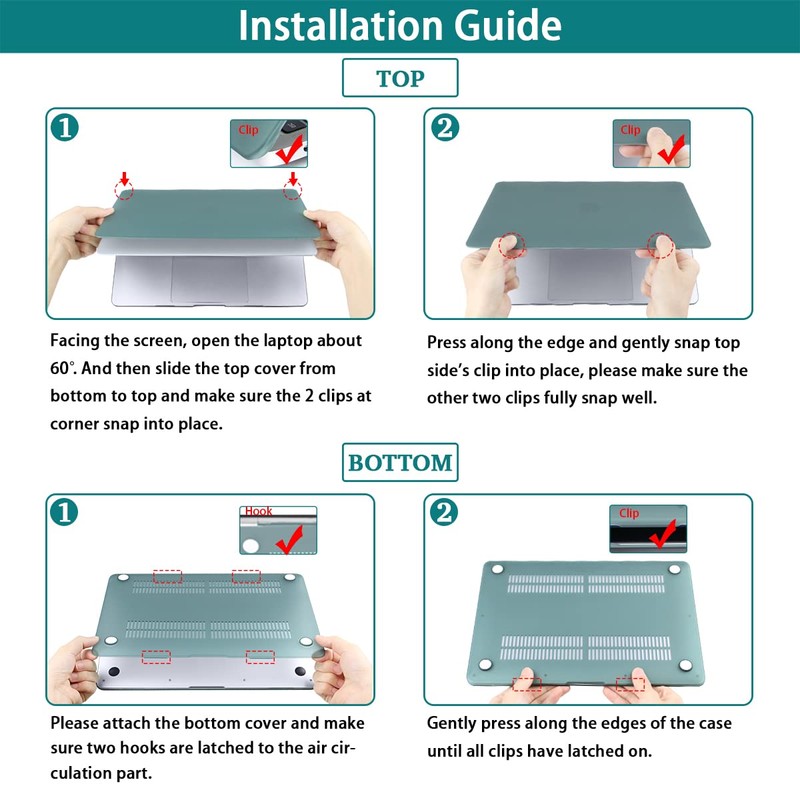 Installation Guide

TOP

1

Clip

Facing the screen, open the laptop about 60°. And then slide the top cover from bottom to top and make sure the 2 clips at corner snap into place.

2

Clip

Press along the edge and gently snap top side's clip into place, please make sure the other two clips fully snap well.

BOTTOM

1

Hook

Please attach the bottom cover and make sure two hooks are latched to the air circulation part.

2

Clip

Gently press along the edges of the case until all clips have latched on.