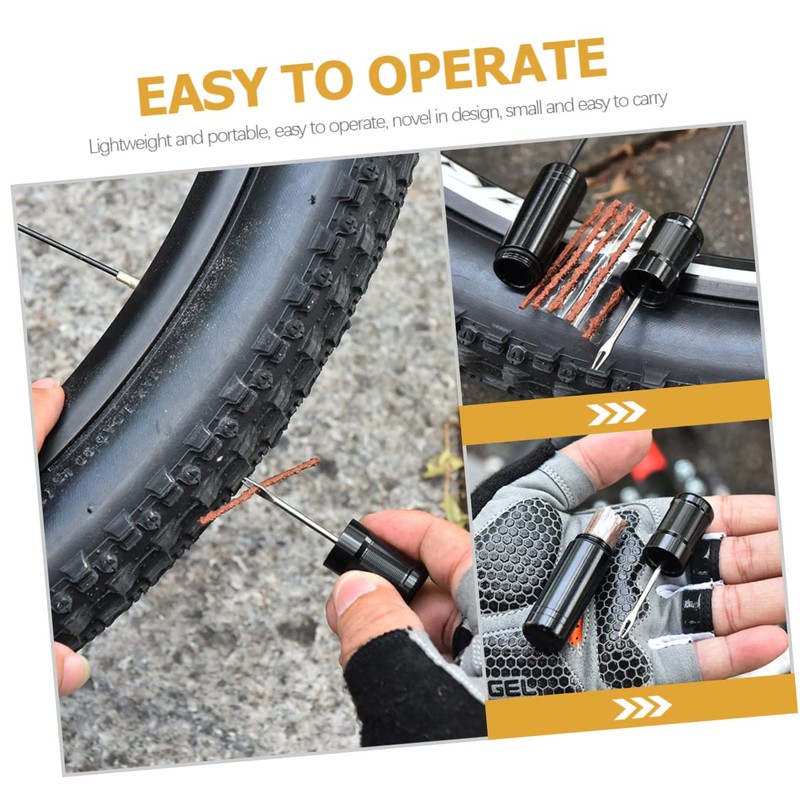 EASY TO OPERATE

Lightweight and portable, easy to operate, novel in design, small and easy to carry

GEL