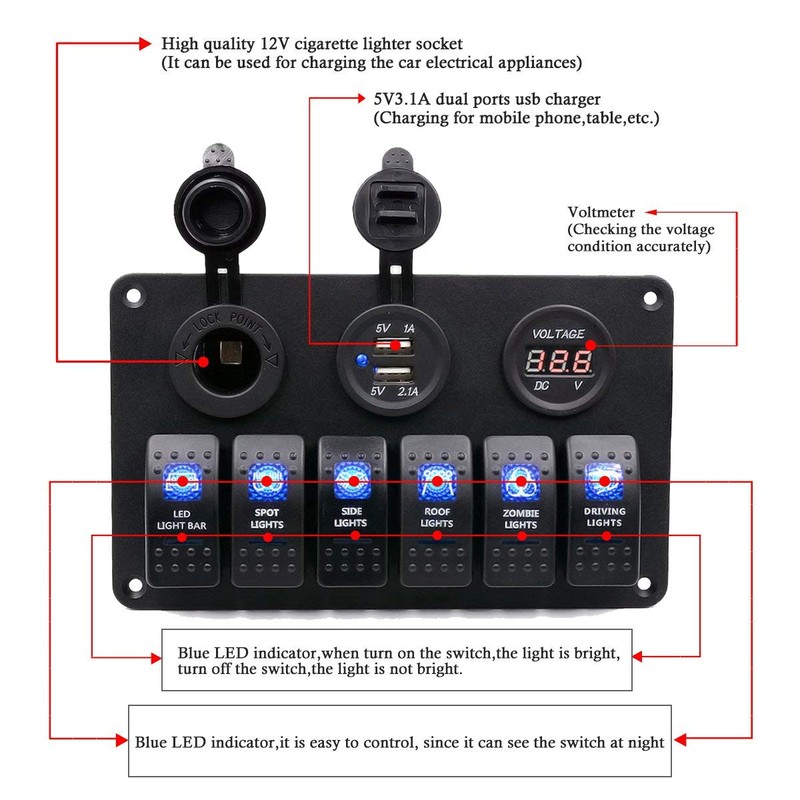 High quality 12V cigarette lighter socket
(It can be used for charging the car electrical appliances)

5V3.1A dual ports usb charger
(Charging for mobile phone,table,etc.)

Voltmeter
(Checking the voltage condition accurately)

LOCK POINT

5V 1A
5V 2.1A

VOLTAGE
8.8.8
DC V

LED LIGHT BAR

SPOT LIGHTS

SIDE LIGHTS

ROOF LIGHTS

ZOMBIE LIGHTS

DRIVING LIGHTS

Blue LED indicator,when turn on the switch,the light is bright, turn off the switch,the light is not bright.

Blue LED indicator,it is easy to control, since it can see the switch at night