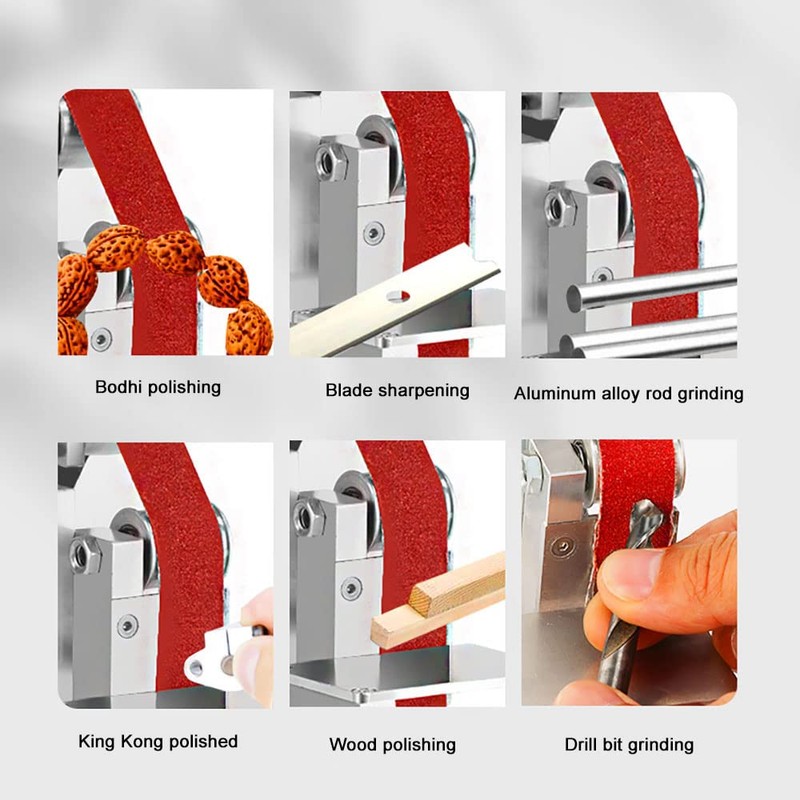 Bodhi polishing

Blade sharpening

Aluminum alloy rod grinding

King Kong polished

Wood polishing

Drill bit grinding