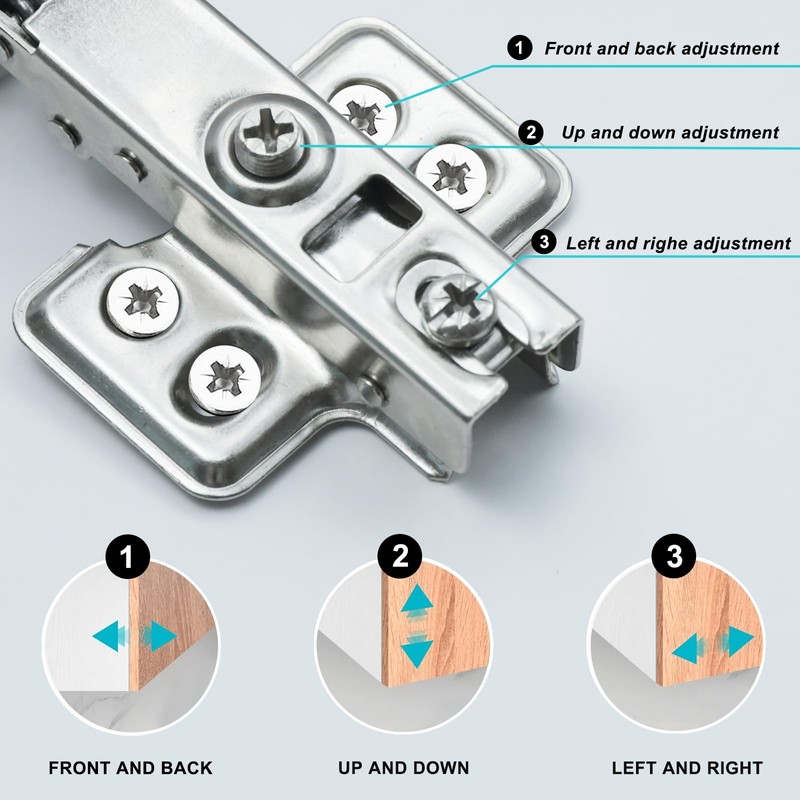 1 Front and back adjustment

2 Up and down adjustment

3 Left and righe adjustment

1

FRONT AND BACK

2

UP AND DOWN

3

LEFT AND RIGHT