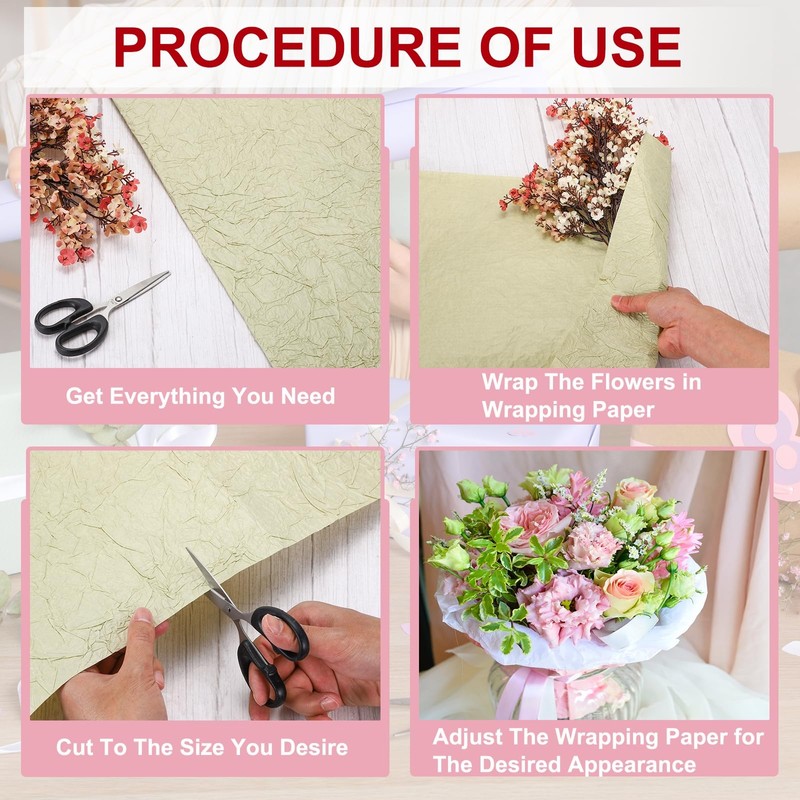 PROCEDURE OF USE

Get Everything You Need

Wrap The Flowers in Wrapping Paper

Cut To The Size You Desire

Adjust The Wrapping Paper for The Desired Appearance