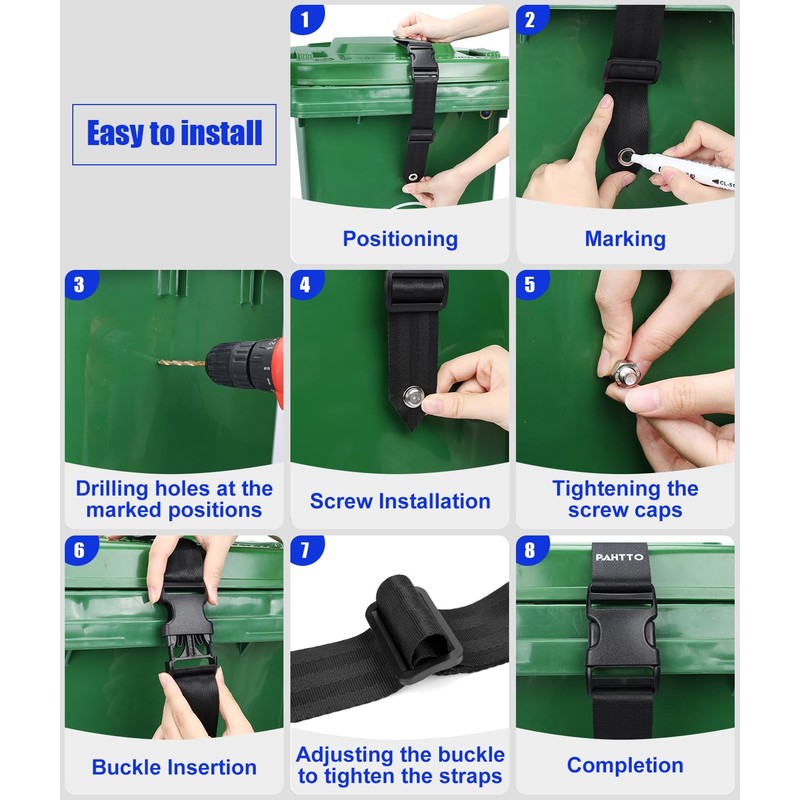 Easy to install

1
Positioning

2
CL-51
Marking

3
Drilling holes at the marked positions

4
Screw Installation

5
Tightening the screw caps

6
Buckle Insertion

7
Adjusting the buckle to tighten the straps

8
PAHTTO
Completion