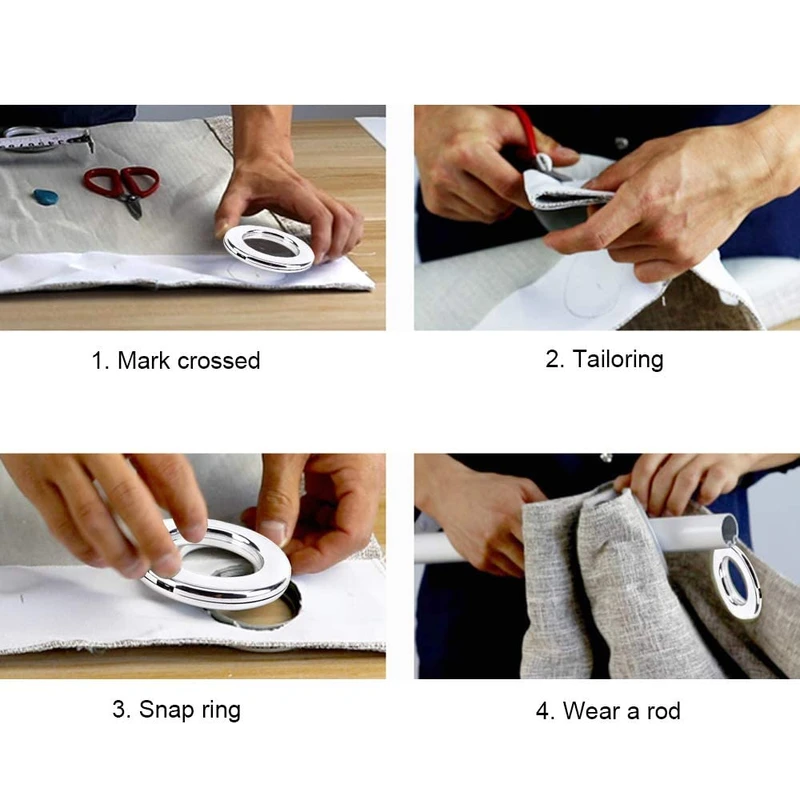 1. Mark crossed

2. Tailoring

3. Snap ring

4. Wear a rod