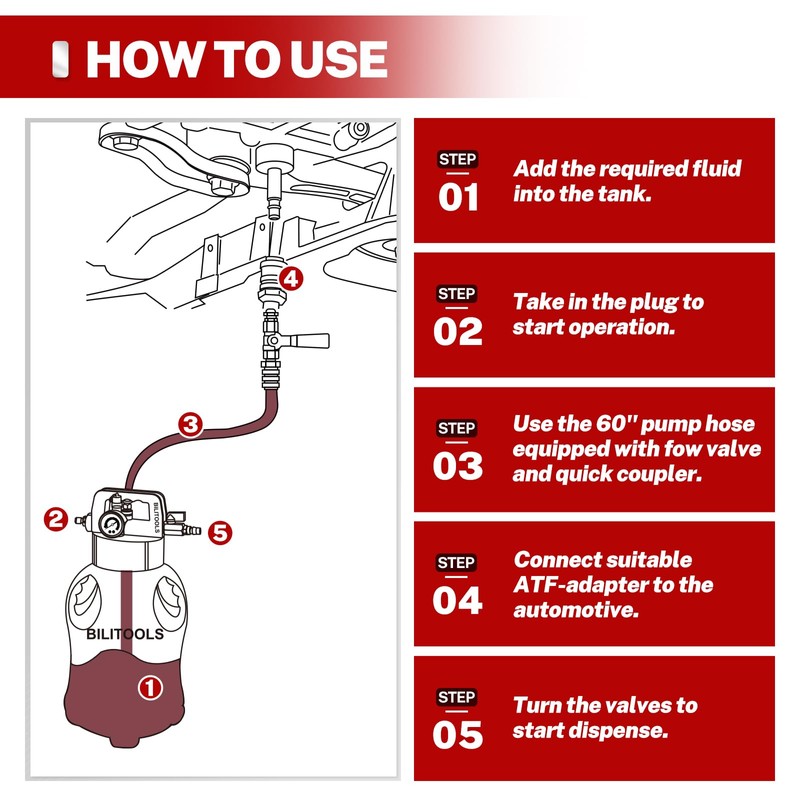 HOW TO USE

4

3

2

BILITOOLS

5

BILITOOLS

1

STEP 01 Add the required fluid into the tank.

STEP 02 Take in the plug to start operation.

STEP 03 Use the 60" pump hose equipped with fow valve and quick coupler.

STEP 04 Connect suitable ATF-adapter to the automotive.

STEP 05 Turn the valves to start dispense.