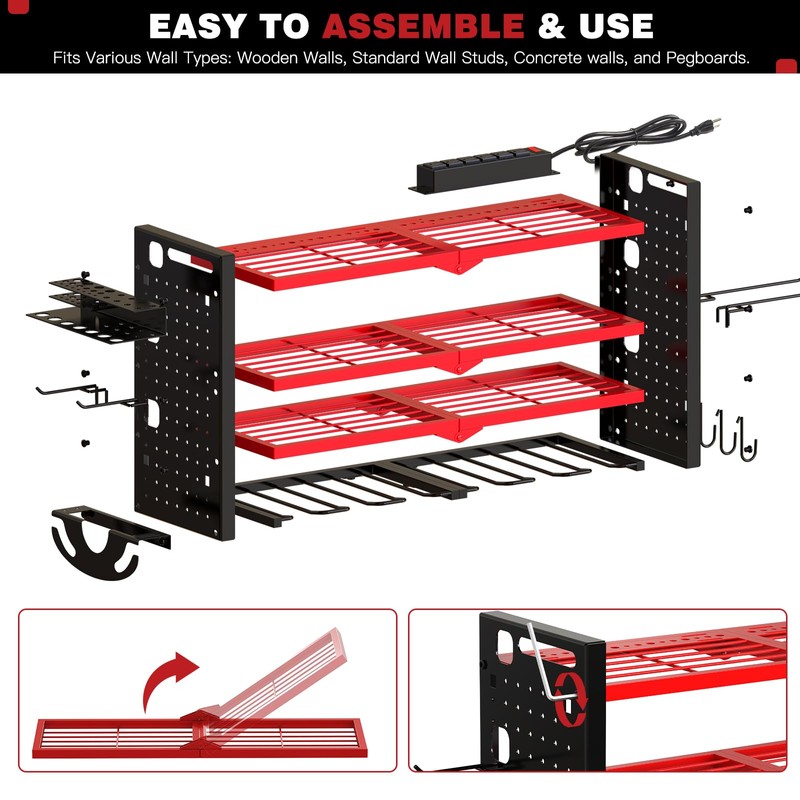 EASY TO ASSEMBLE & USE

Fits Various Wall Types: Wooden Walls, Standard Wall Studs, Concrete walls, and Pegboards.