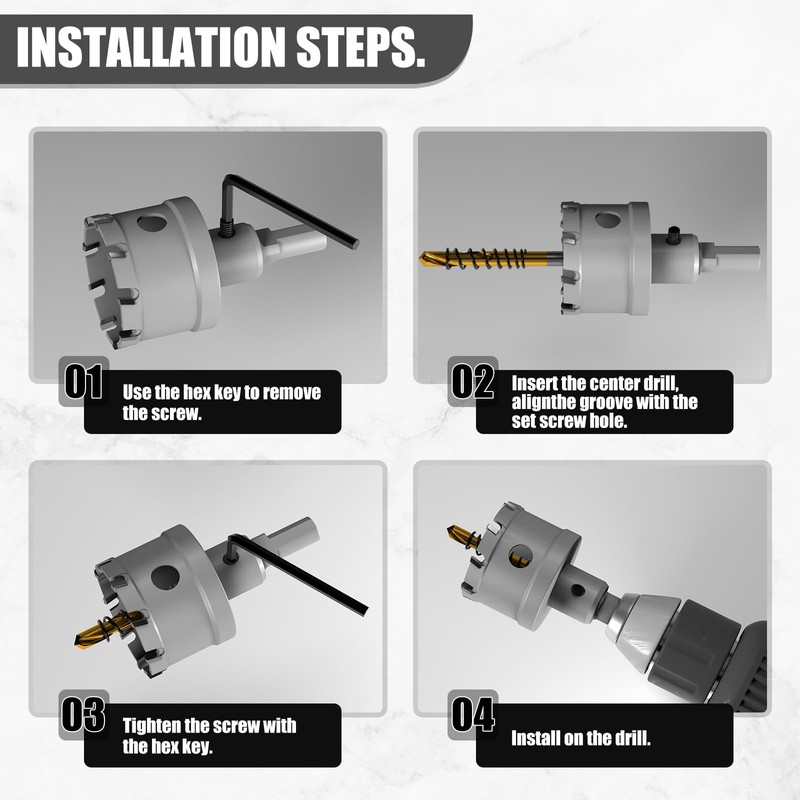 INSTALLATION STEPS.

01 Use the hex key to remove the screw.

02 Insert the center drill, alignthe groove with the set screw hole.

03 Tighten the screw with the hex key.

04 Install on the drill.