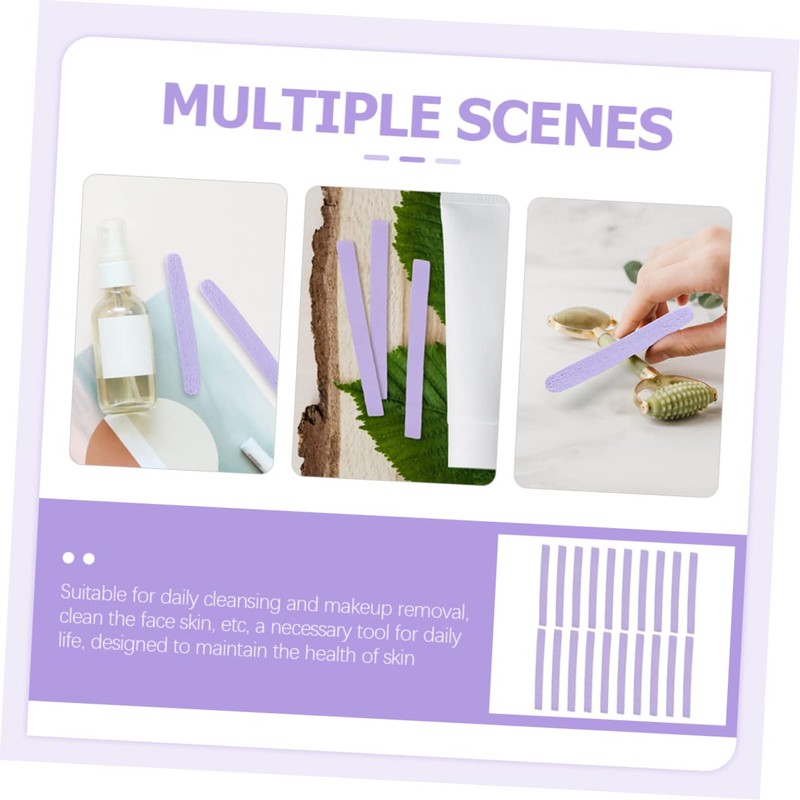 MULTIPLE SCENES

Suitable for daily cleansing and makeup removal, clean the face skin, etc, a necessary tool for daily life, designed to maintain the health of skin