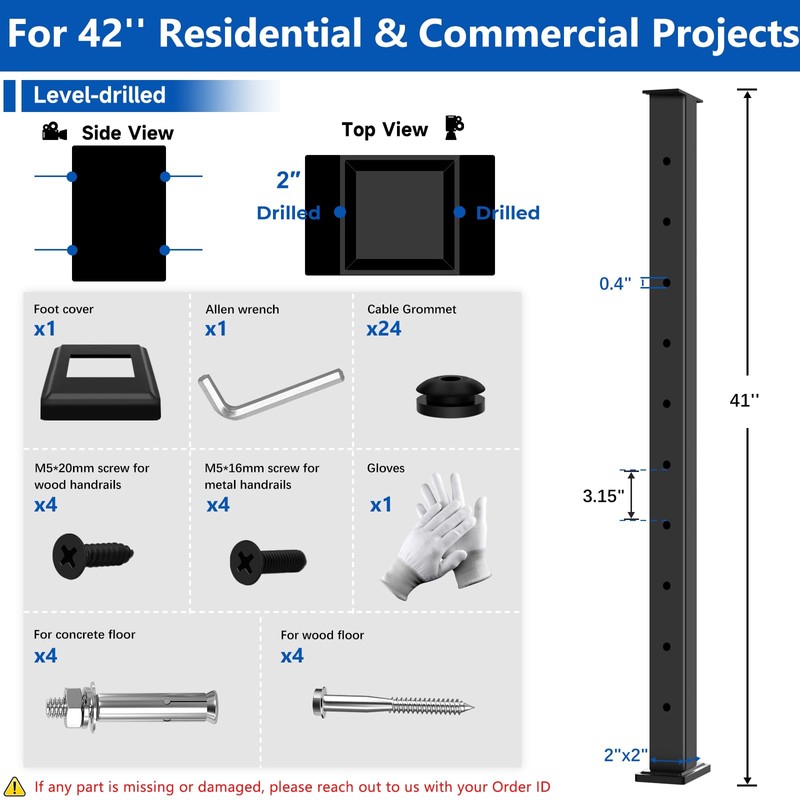 For 42'' Residential & Commercial Projects

Level-drilled

Side View

Top View

2"
Drilled
Drilled

Foot cover
x1

Allen wrench
x1

Cable Grommet
x24

M5*20mm screw for wood handrails
x4

M5*16mm screw for metal handrails
x4

Gloves
x1

For concrete floor
x4

For wood floor
x4

0.4"

41''

3.15"

2"x2"

If any part is missing or damaged, please reach out to us with your Order ID