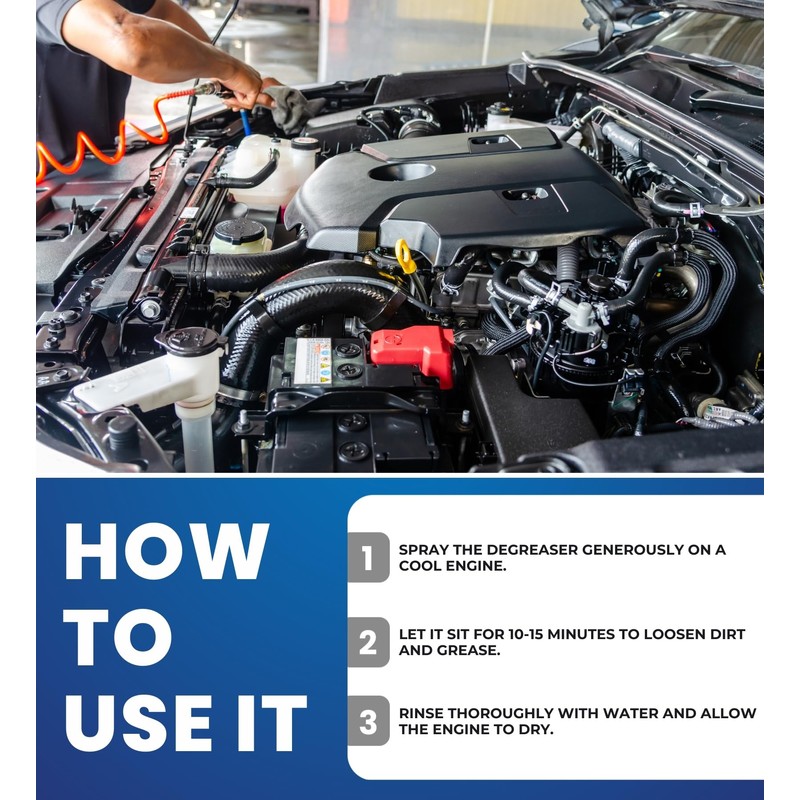 HOW TO USE IT

1 SPRAY THE DEGREASER GENEROUSLY ON A COOL ENGINE.

2 LET IT SIT FOR 10-15 MINUTES TO LOOSEN DIRT AND GREASE.

3 RINSE THOROUGHLY WITH WATER AND ALLOW THE ENGINE TO DRY.