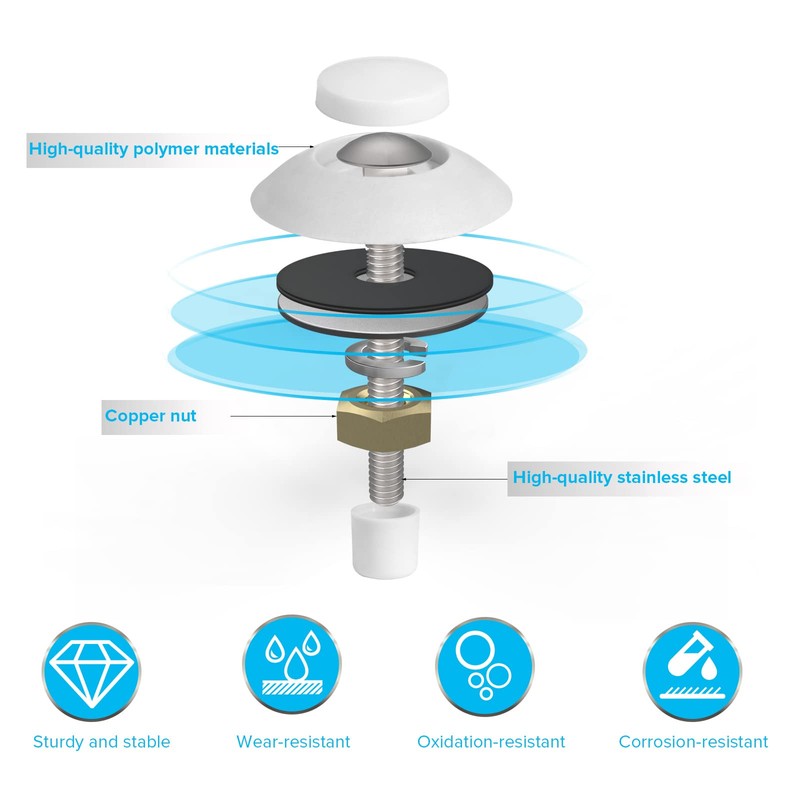 High-quality polymer materials

Copper nut

High-quality stainless steel

Sturdy and stable

Wear-resistant

Oxidation-resistant

Corrosion-resistant