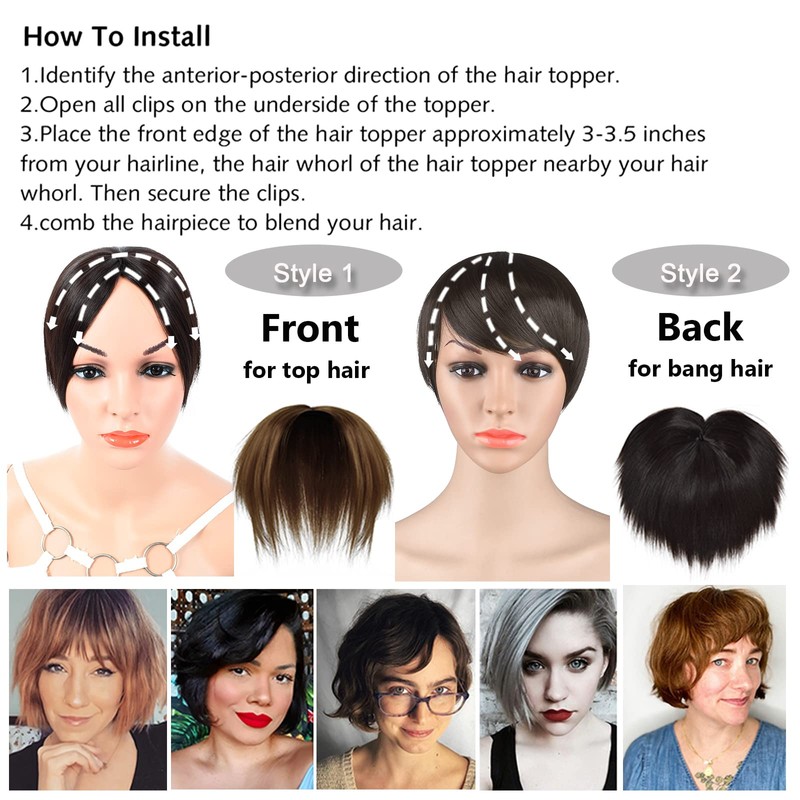 How To Install

1.Identify the anterior-posterior direction of the hair topper.
2.Open all clips on the underside of the topper.
3.Place the front edge of the hair topper approximately 3-3.5 inches from your hairline, the hair whorl of the hair topper nearby your hair whorl. Then secure the clips.
4.comb the hairpiece to blend your hair.

Style 1

Front

for top hair

Style 2

Back

for bang hair