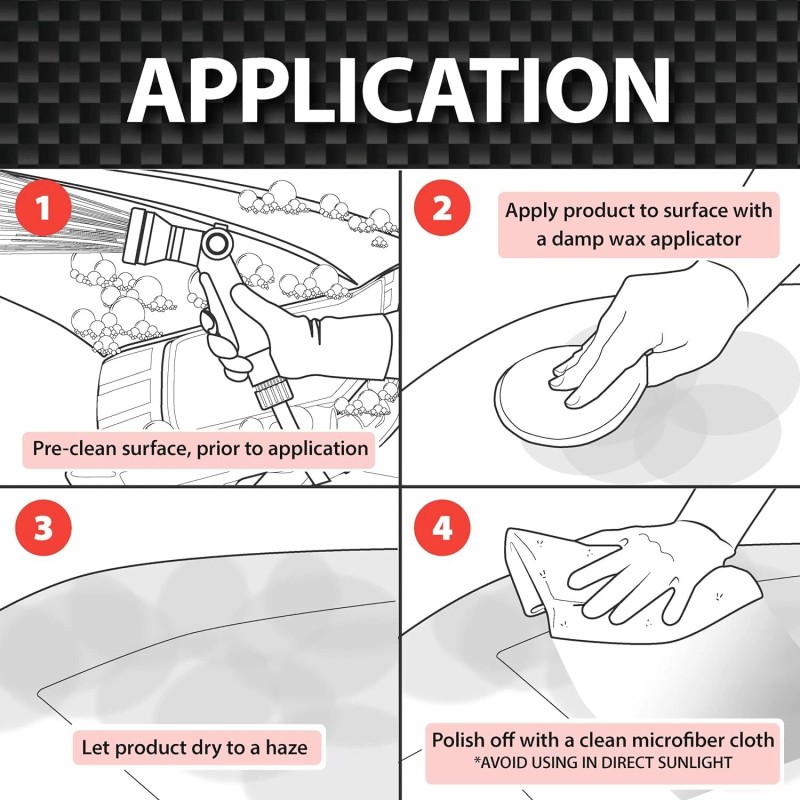 APPLICATION

1

Pre-clean surface, prior to application

2

Apply product to surface with a damp wax applicator

3

Let product dry to a haze

4

Polish off with a clean microfiber cloth
*AVOID USING IN DIRECT SUNLIGHT