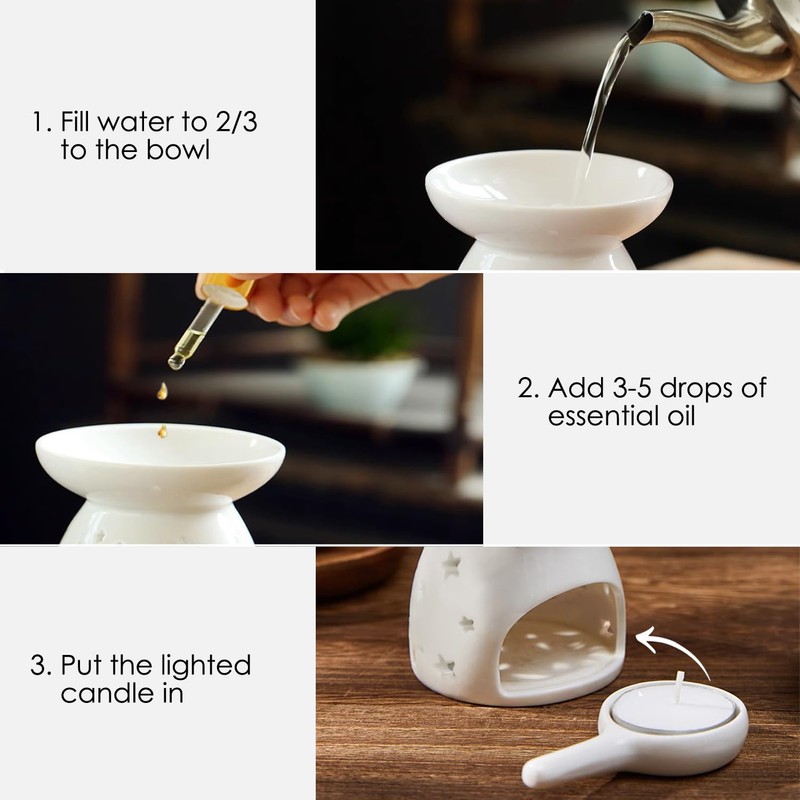 1. Fill water to 2/3 to the bowl

2. Add 3-5 drops of essential oil

3. Put the lighted candle in