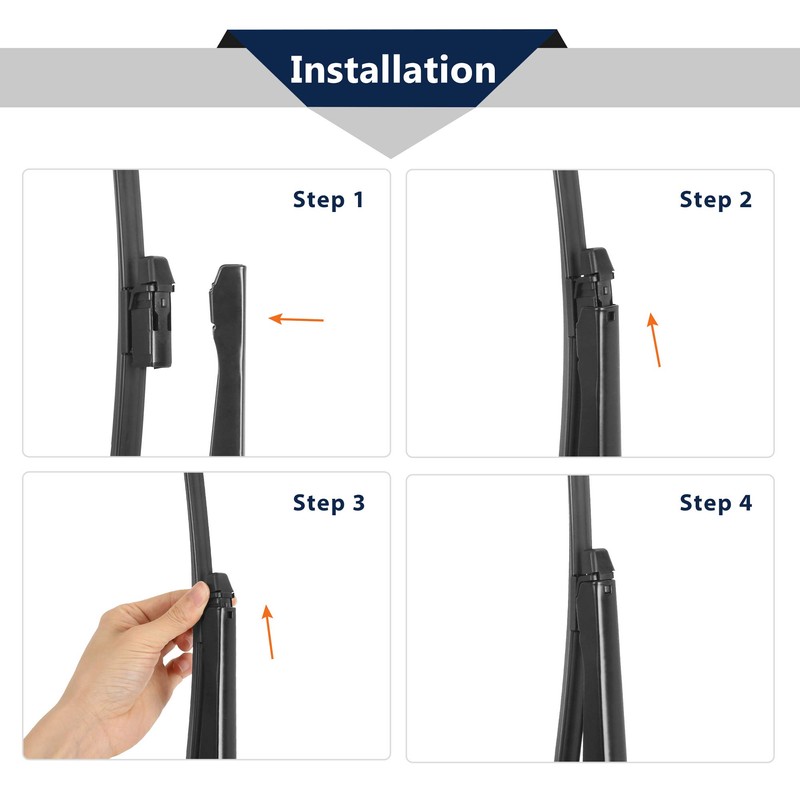 Installation

Step 1

Step 2

Step 3

Step 4