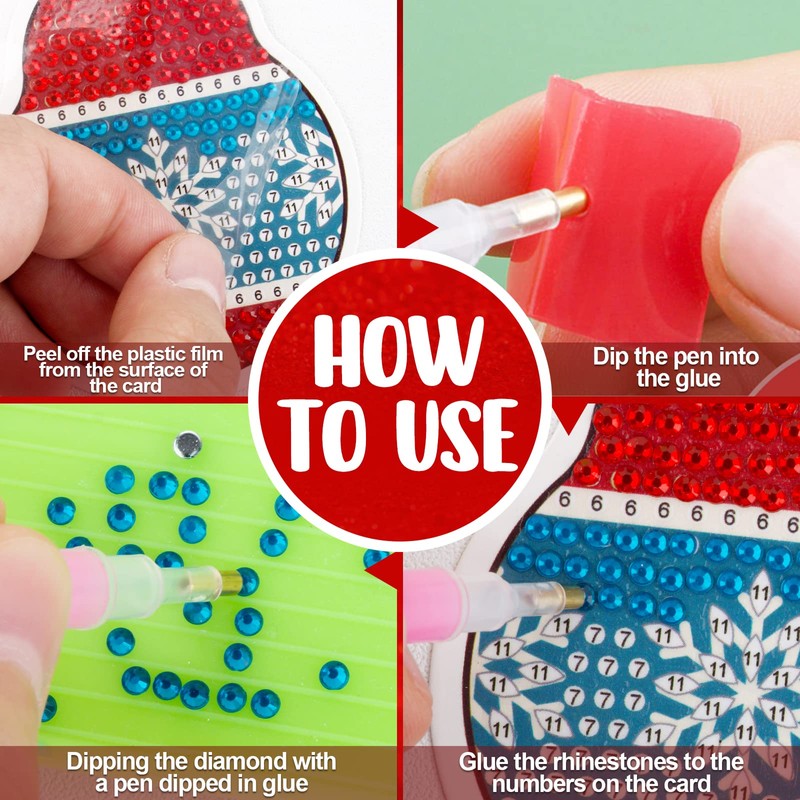 HOW TO USE

Peel off the plastic film from the surface of the card

Dip the pen into the glue

Dipping the diamond with a pen dipped in glue

Glue the rhinestones to the numbers on the card