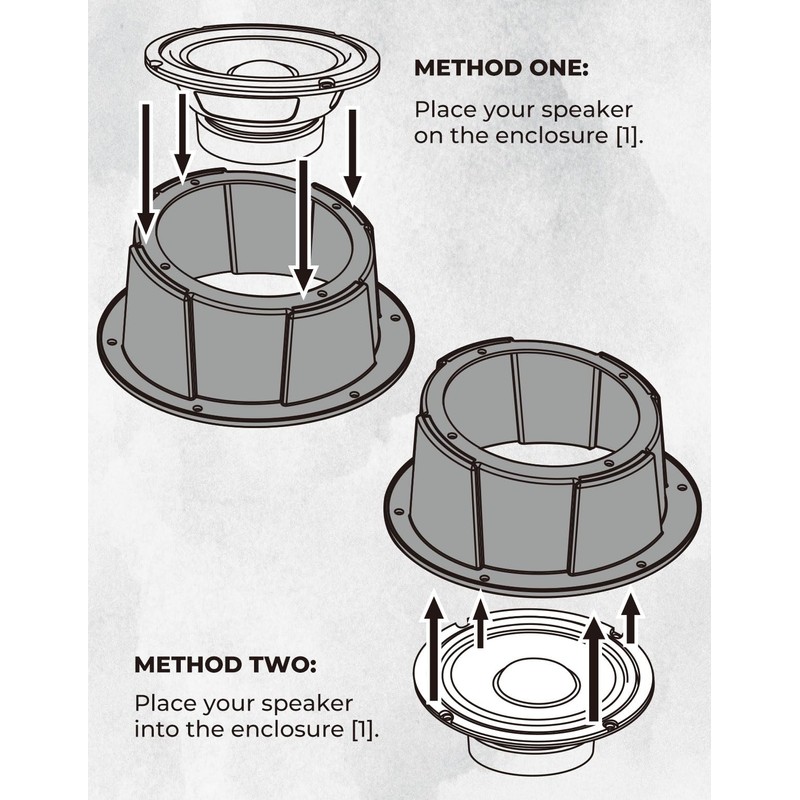 METHOD ONE:

Place your speaker on the enclosure [1].

METHOD TWO:

Place your speaker into the enclosure [1].