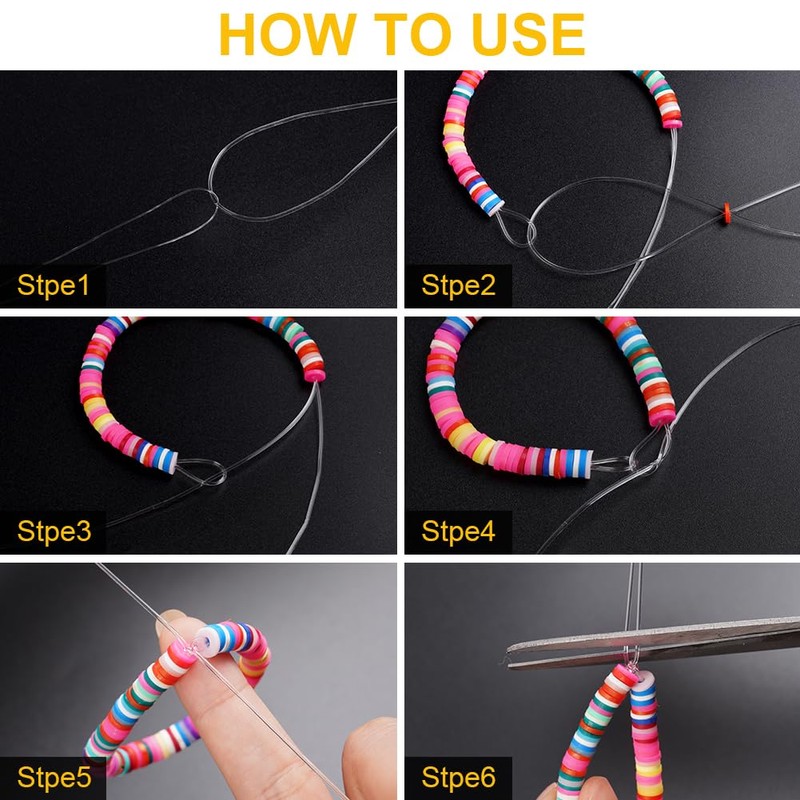 HOW TO USE

Stpe1

Stpe2

Stpe3

Stpe4

Stpe5

Stpe6