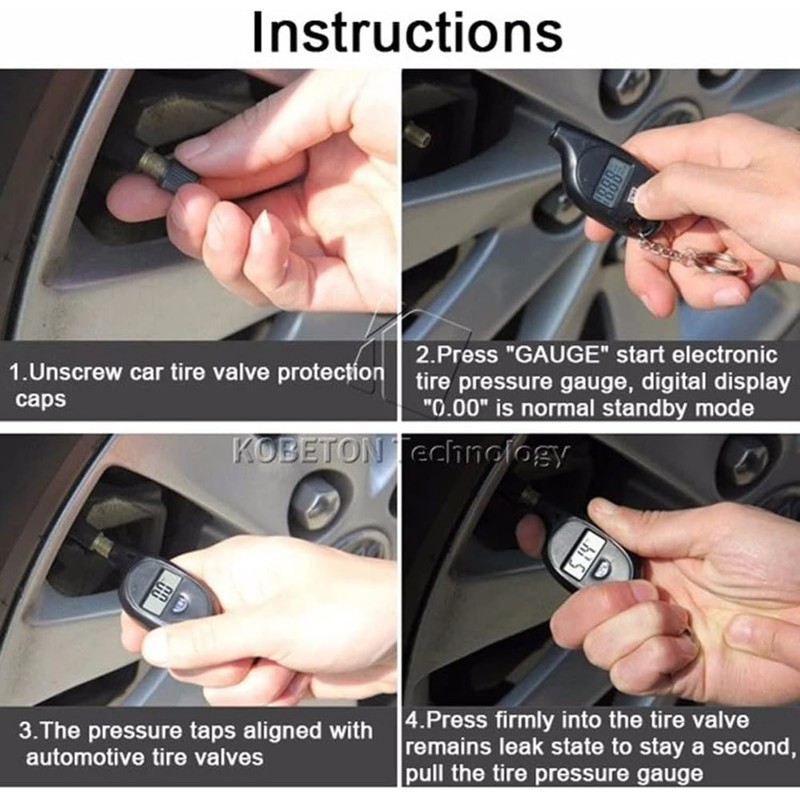 Instructions

1.Unscrew car tire valve protection caps

2.Press "GAUGE" start electronic tire pressure gauge, digital display "0.00" is normal standby mode

3.The pressure taps aligned with automotive tire valves

4.Press firmly into the tire valve remains leak state to stay a second, pull the tire pressure gauge

KOBETON Technology