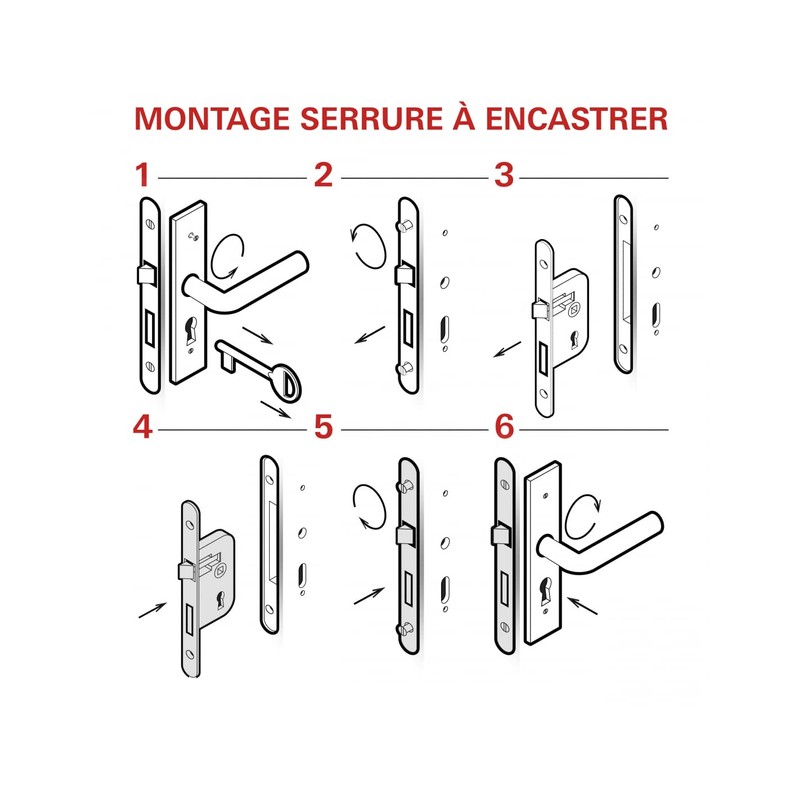 MONTAGE SERRURE À ENCASTRER

1

2

3

4

5

6