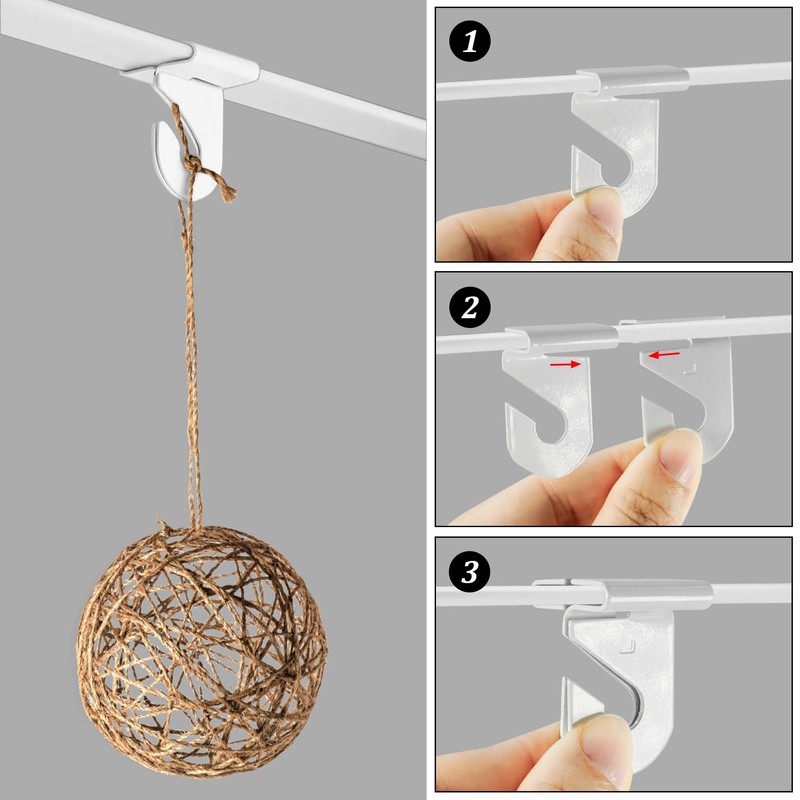 1

2

3