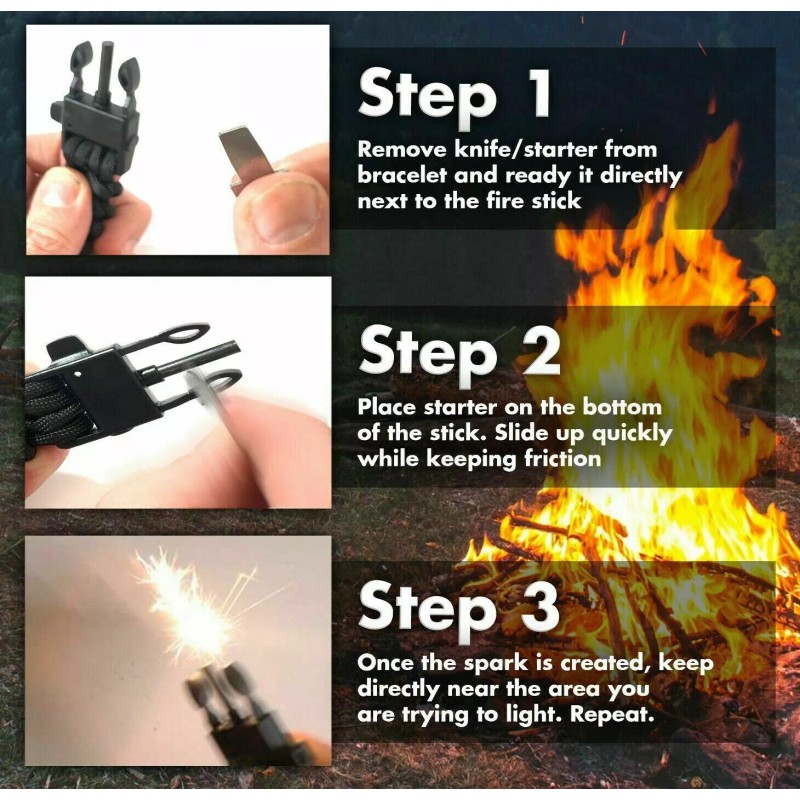 Step 1

Remove knife/starter from bracelet and ready it directly next to the fire stick

Step 2

Place starter on the bottom of the stick. Slide up quickly while keeping friction

Step 3

Once the spark is created, keep directly near the area you are trying to light. Repeat.