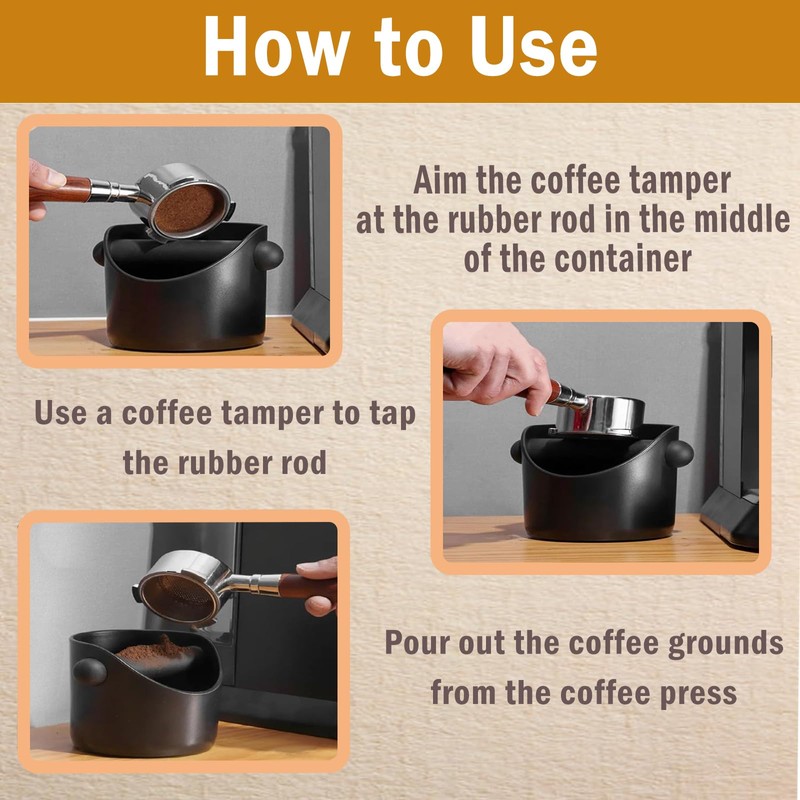 How to Use

Aim the coffee tamper at the rubber rod in the middle of the container

Use a coffee tamper to tap the rubber rod

Pour out the coffee grounds from the coffee press