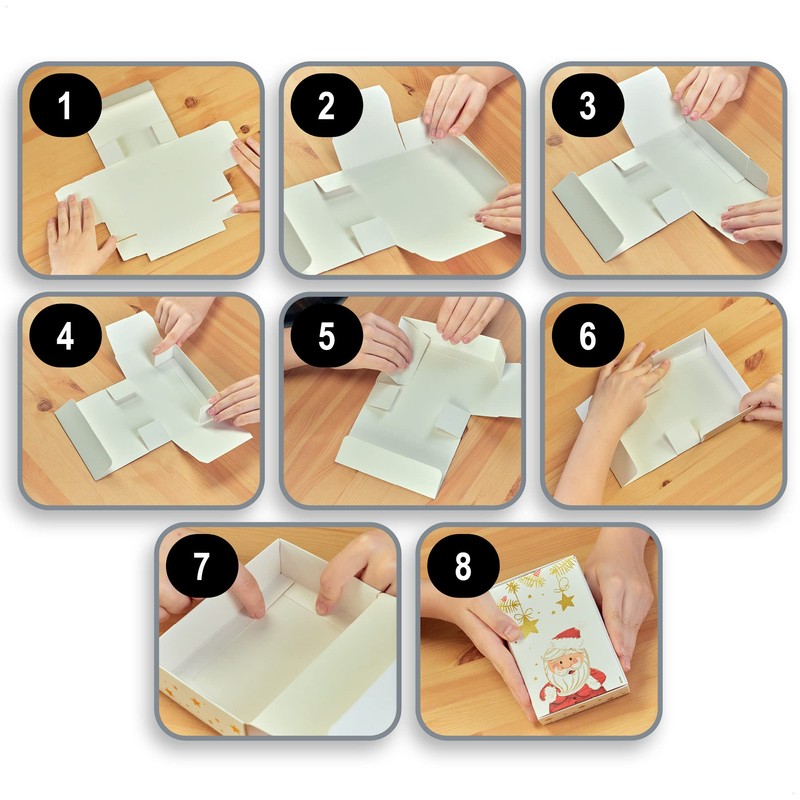 1
2
3
4
5
6
7
8