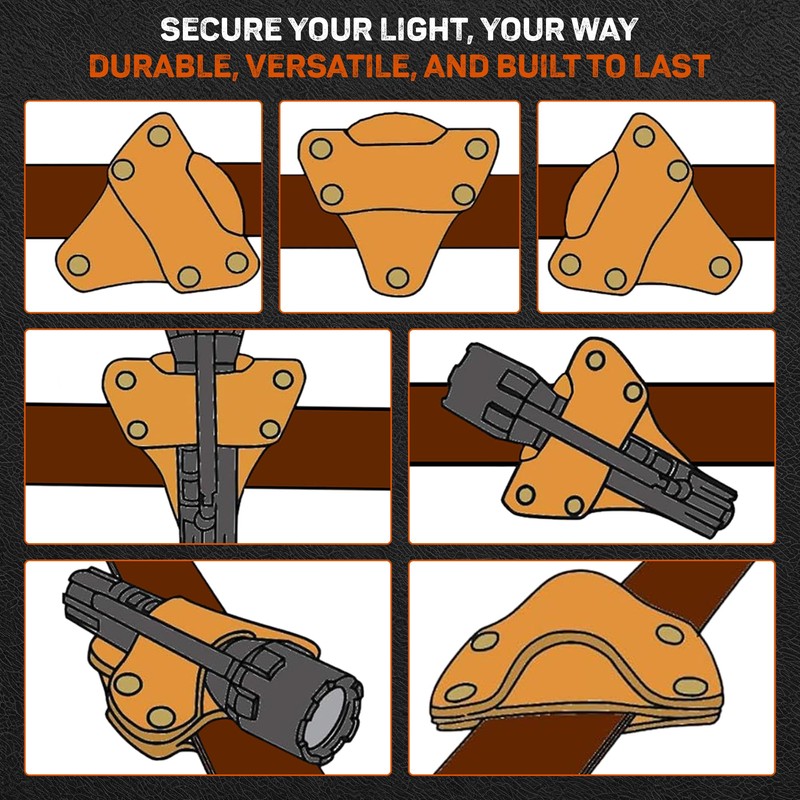 SECURE YOUR LIGHT, YOUR WAY
DURABLE, VERSATILE, AND BUILT TO LAST