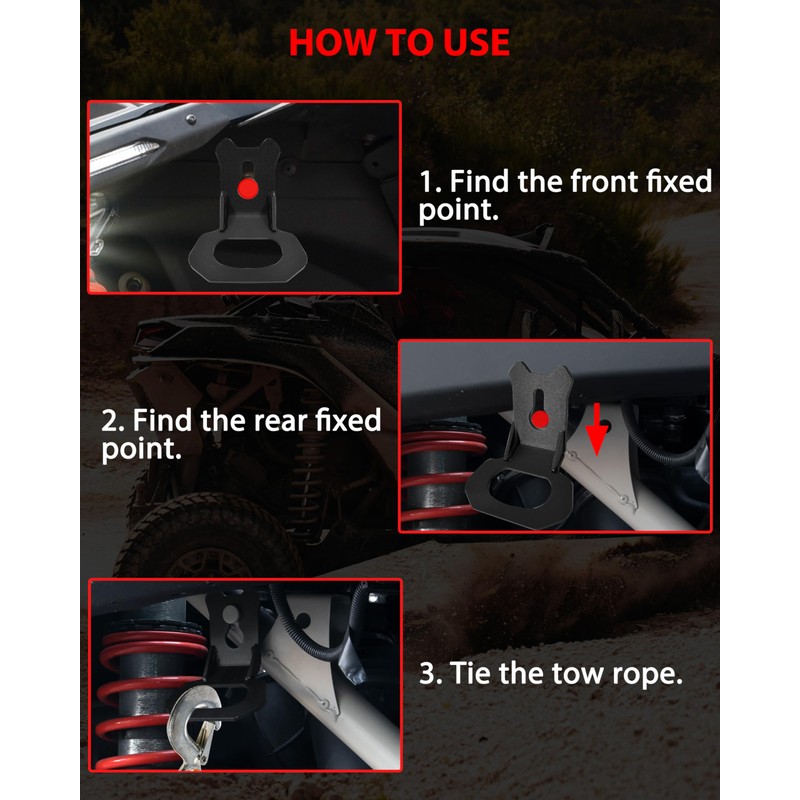 HOW TO USE

1. Find the front fixed point.

2. Find the rear fixed point.

3. Tie the tow rope.