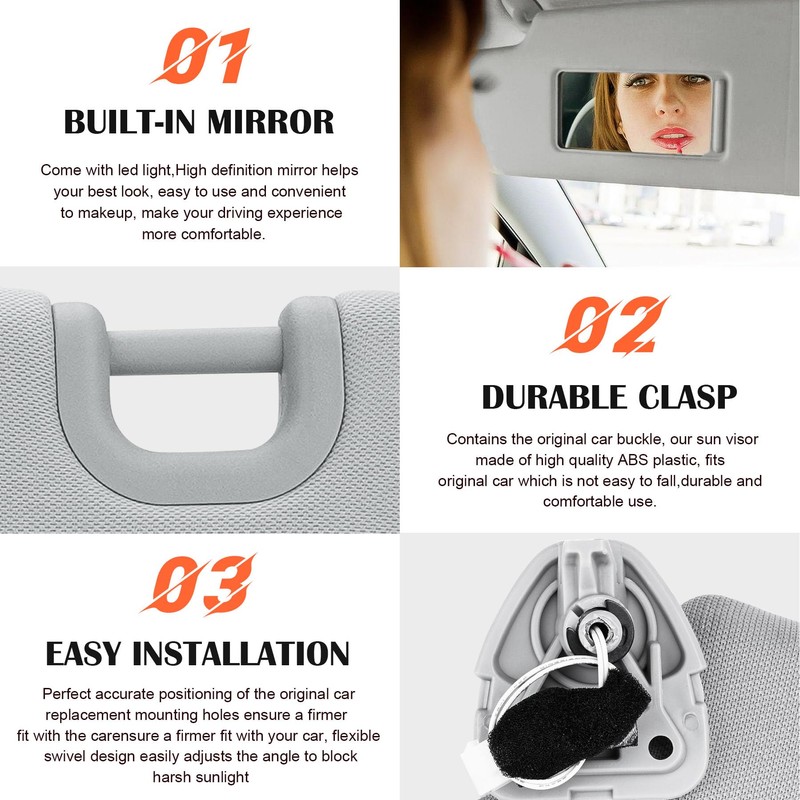 01

BUILT-IN MIRROR

Come with led light,High definition mirror helps your best look, easy to use and convenient to makeup, make your driving experience more comfortable.

02

DURABLE CLASP

Contains the original car buckle, our sun visor made of high quality ABS plastic, fits original car which is not easy to fall,durable and comfortable use.

03

EASY INSTALLATION

Perfect accurate positioning of the original car replacement mounting holes ensure a firmer fit with the carensure a firmer fit with your car, flexible swivel design easily adjusts the angle to block harsh sunlight