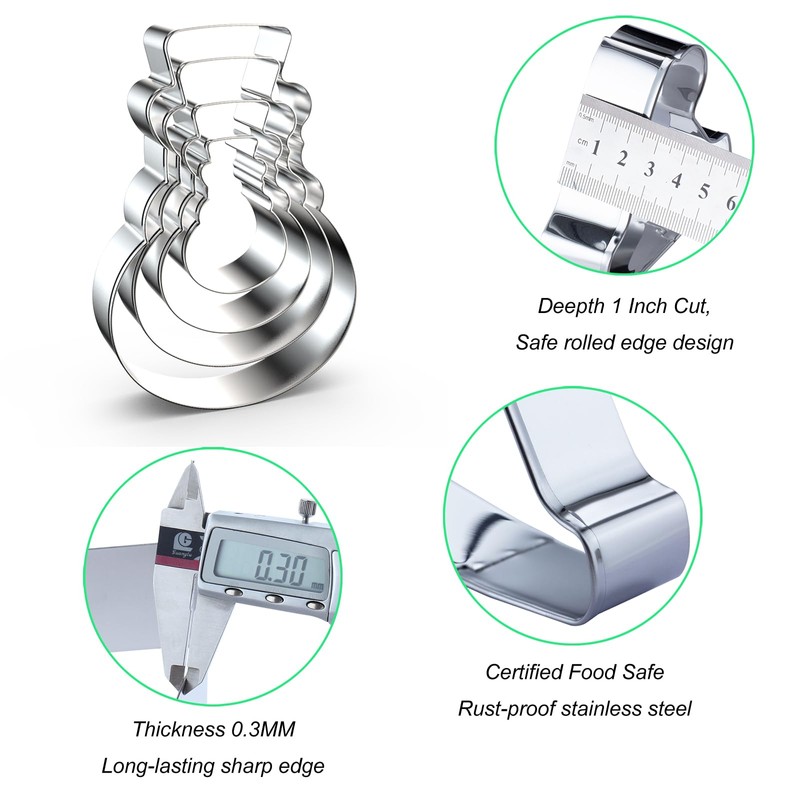 cm 1 2 3 4 5 6

Deepth 1 Inch Cut,
Safe rolled edge design

0.30 mm

Thickness 0.3MM
Long-lasting sharp edge

Certified Food Safe
Rust-proof stainless steel