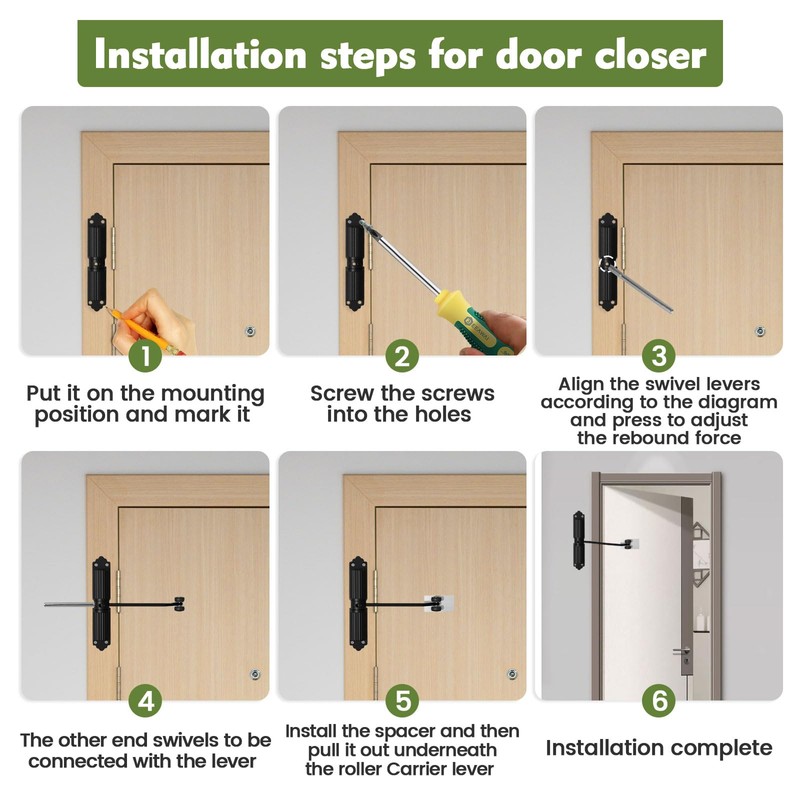 Installation steps for door closer

1
Put it on the mounting position and mark it

2
Screw the screws into the holes

3
Align the swivel levers according to the diagram and press to adjust the rebound force

4
The other end swivels to be connected with the lever

5
Install the spacer and then pull it out underneath the roller Carrier lever

6
Installation complete