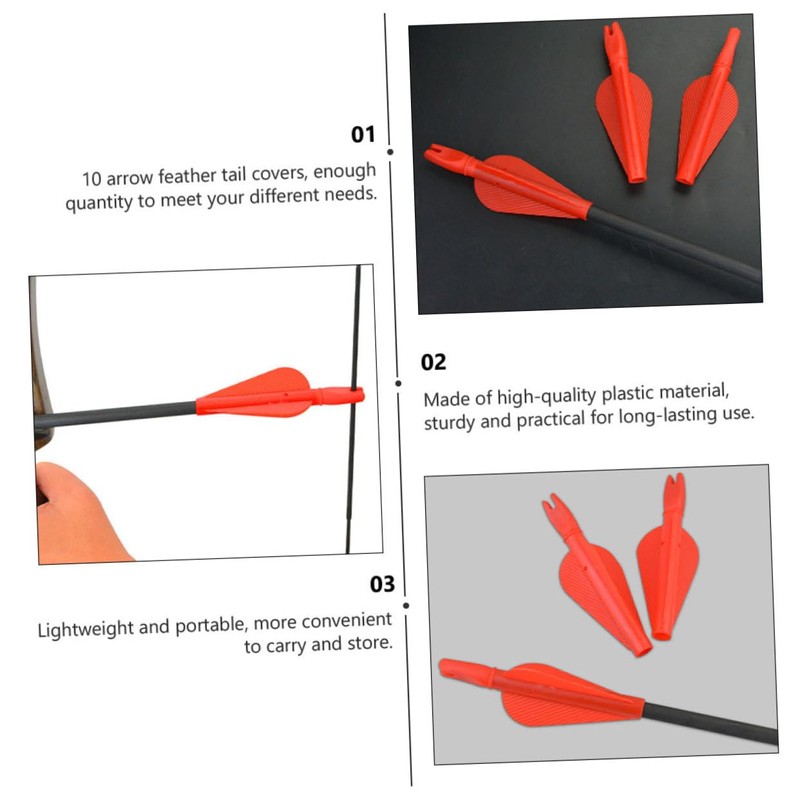 01

10 arrow feather tail covers, enough quantity to meet your different needs.

02

Made of high-quality plastic material, sturdy and practical for long-lasting use.

03

Lightweight and portable, more convenient to carry and store.