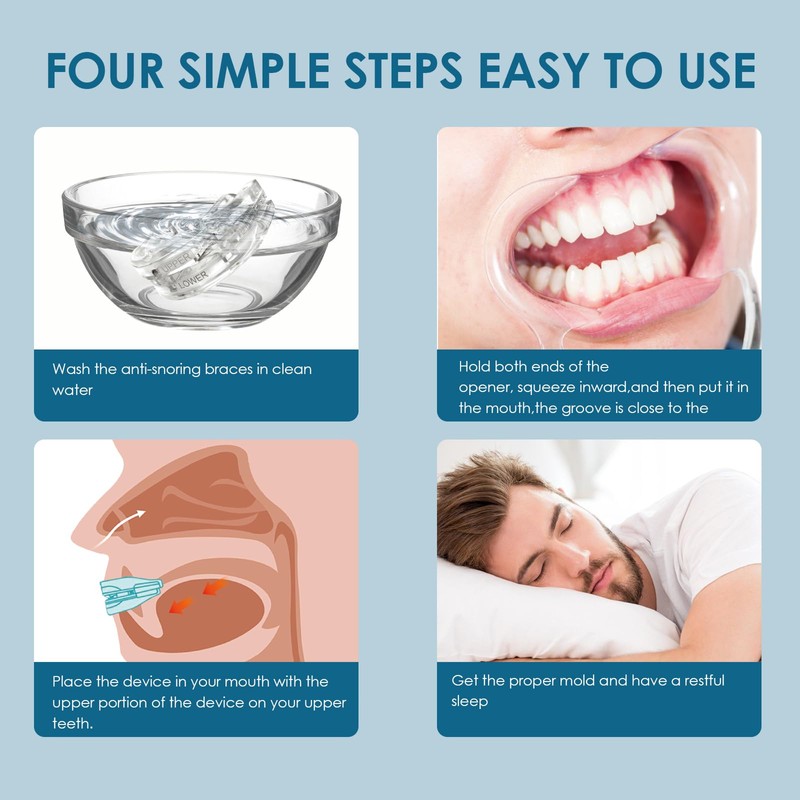 FOUR SIMPLE STEPS EASY TO USE

UPPER
LOWER

Wash the anti-snoring braces in clean water

Hold both ends of the opener, squeeze inward,and then put it in the mouth,the groove is close to the

Place the device in your mouth with the upper portion of the device on your upper teeth.

Get the proper mold and have a restful sleep