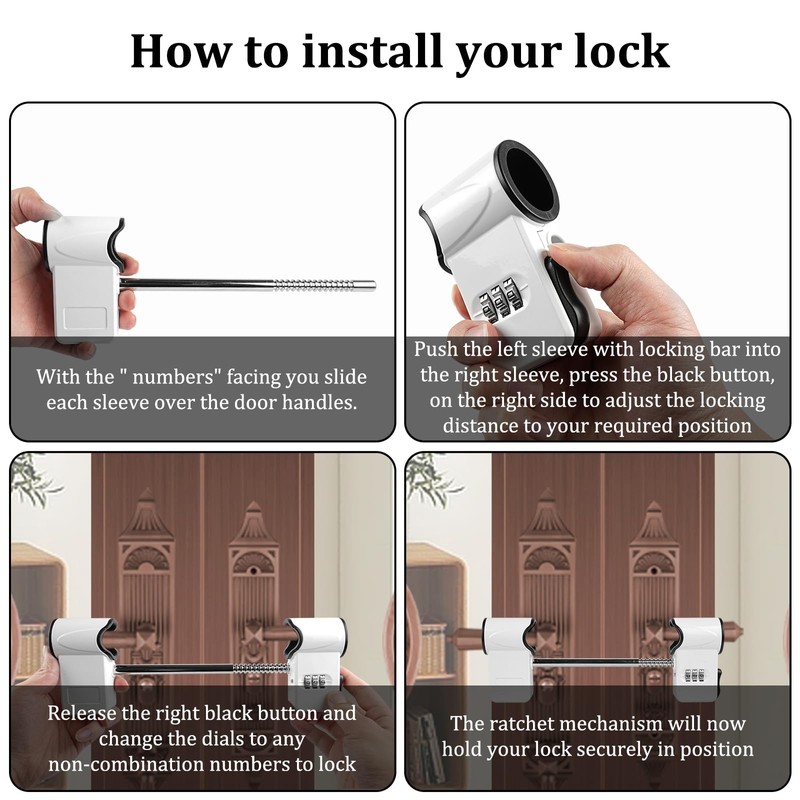 How to install your lock

With the " numbers" facing you slide each sleeve over the door handles.

Push the left sleeve with locking bar into the right sleeve, press the black button, on the right side to adjust the locking distance to your required position

Release the right black button and change the dials to any non-combination numbers to lock

The ratchet mechanism will now hold your lock securely in position