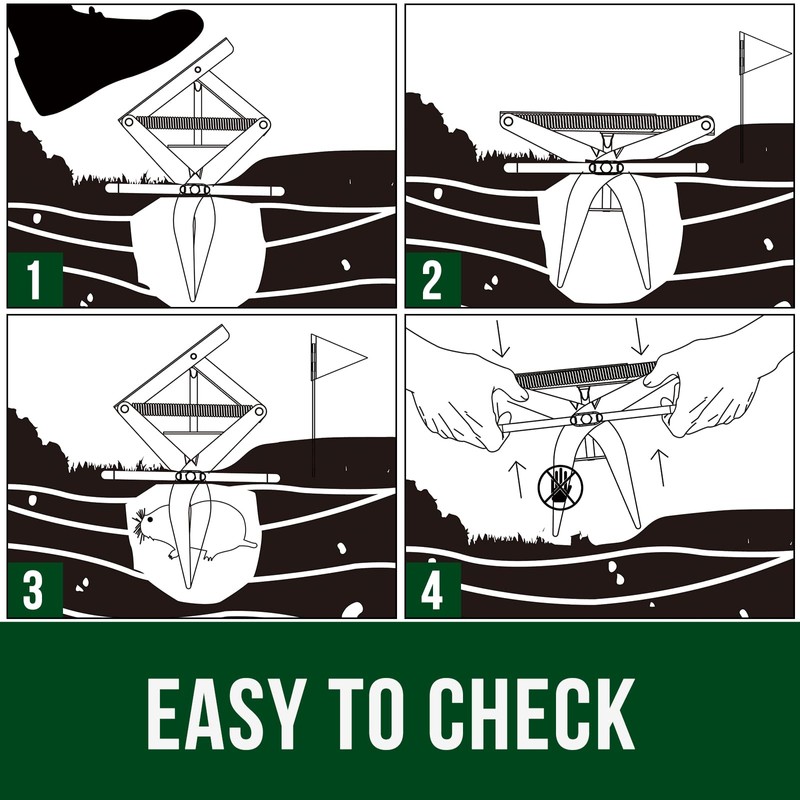 1

2

3

4

EASY TO CHECK