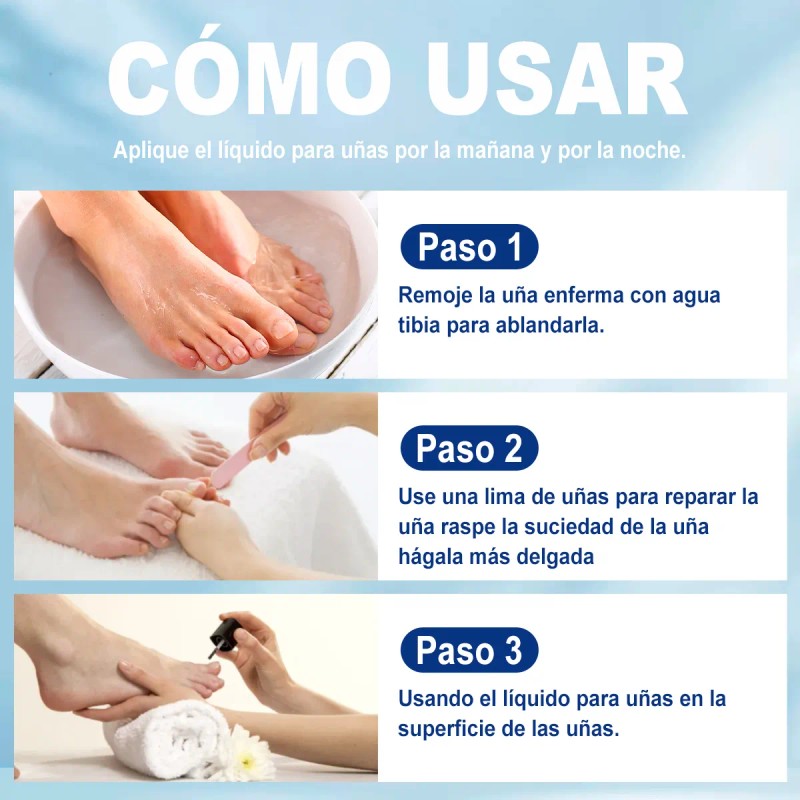 CÓMO USAR

Aplique el líquido para uñas por la mañana y por la noche.

Paso 1

Remoje la uña enferma con agua tibia para ablandarla.

Paso 2

Use una lima de uñas para reparar la uña raspe la suciedad de la uña hágala más delgada

Paso 3

Usando el líquido para uñas en la superficie de las uñas.