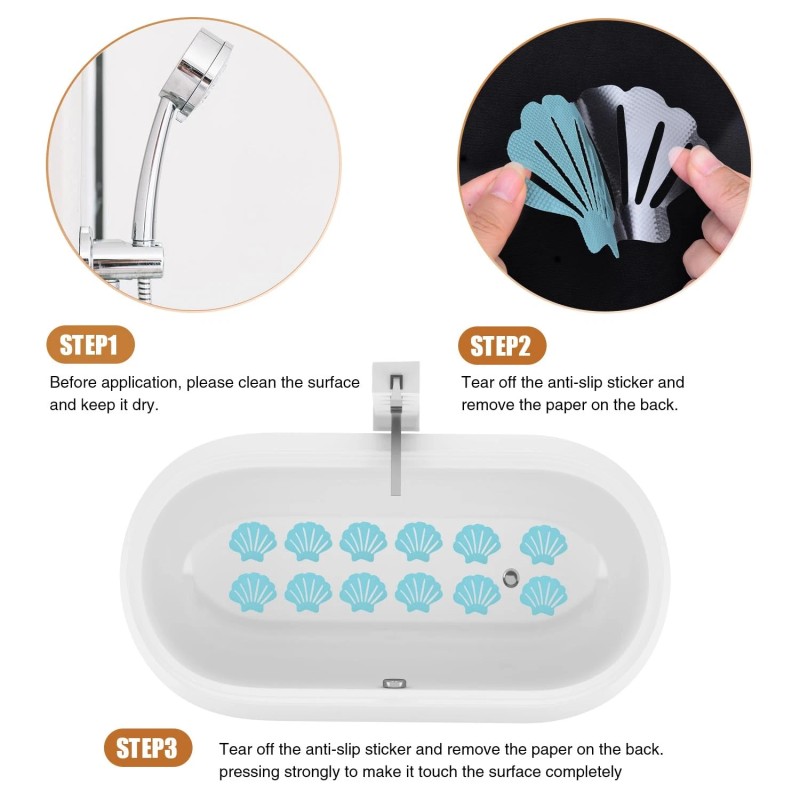 STEP1

Before application, please clean the surface and keep it dry.

STEP2

Tear off the anti-slip sticker and remove the paper on the back.

STEP3

Tear off the anti-slip sticker and remove the paper on the back. pressing strongly to make it touch the surface completely